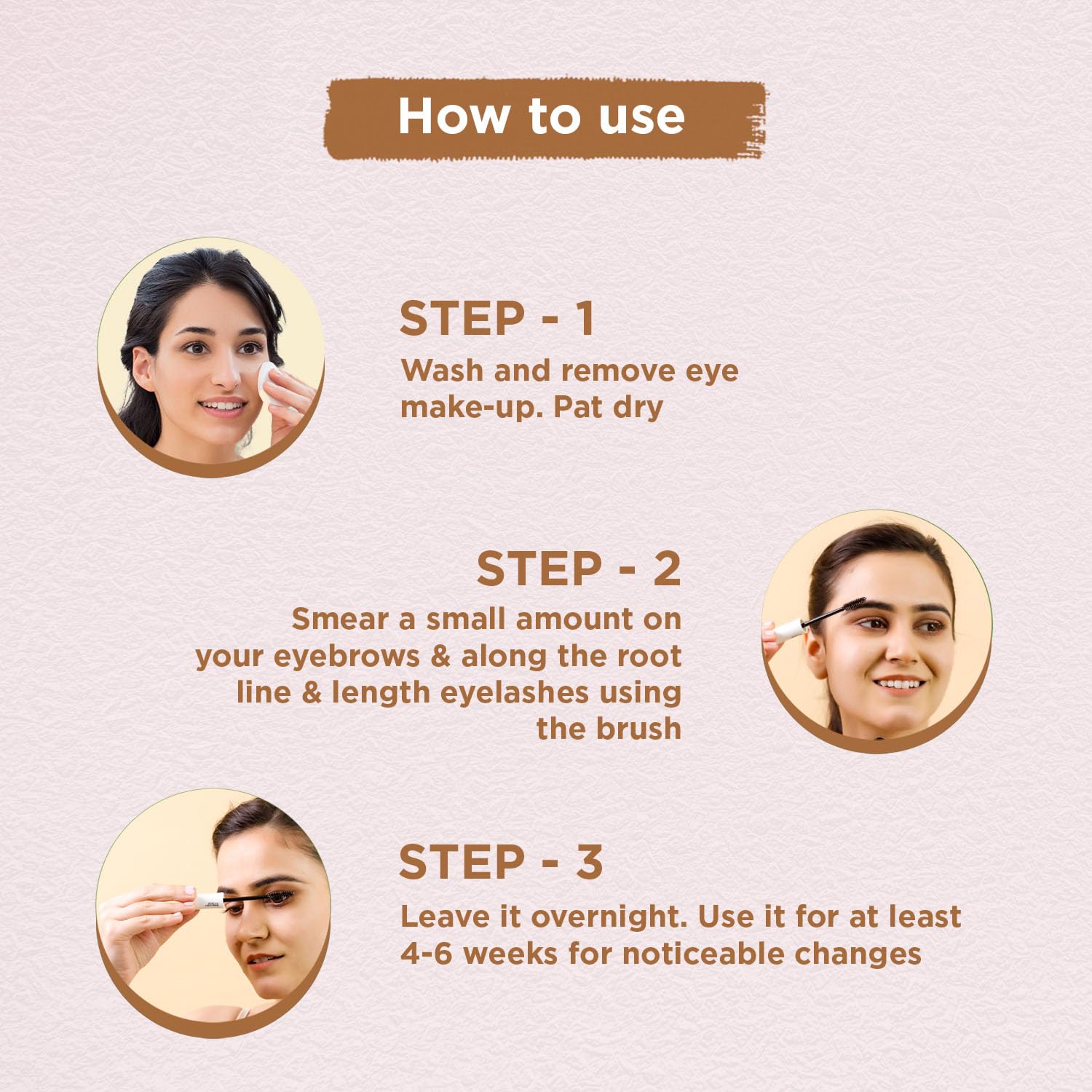 How to use

STEP - 1
Wash and remove eye make-up. Pat dry

STEP - 2
Smear a small amount on your eyebrows & along the root line & length eyelashes using the brush

STEP - 3
Leave it overnight. Use it for at least 4-6 weeks for noticeable changes