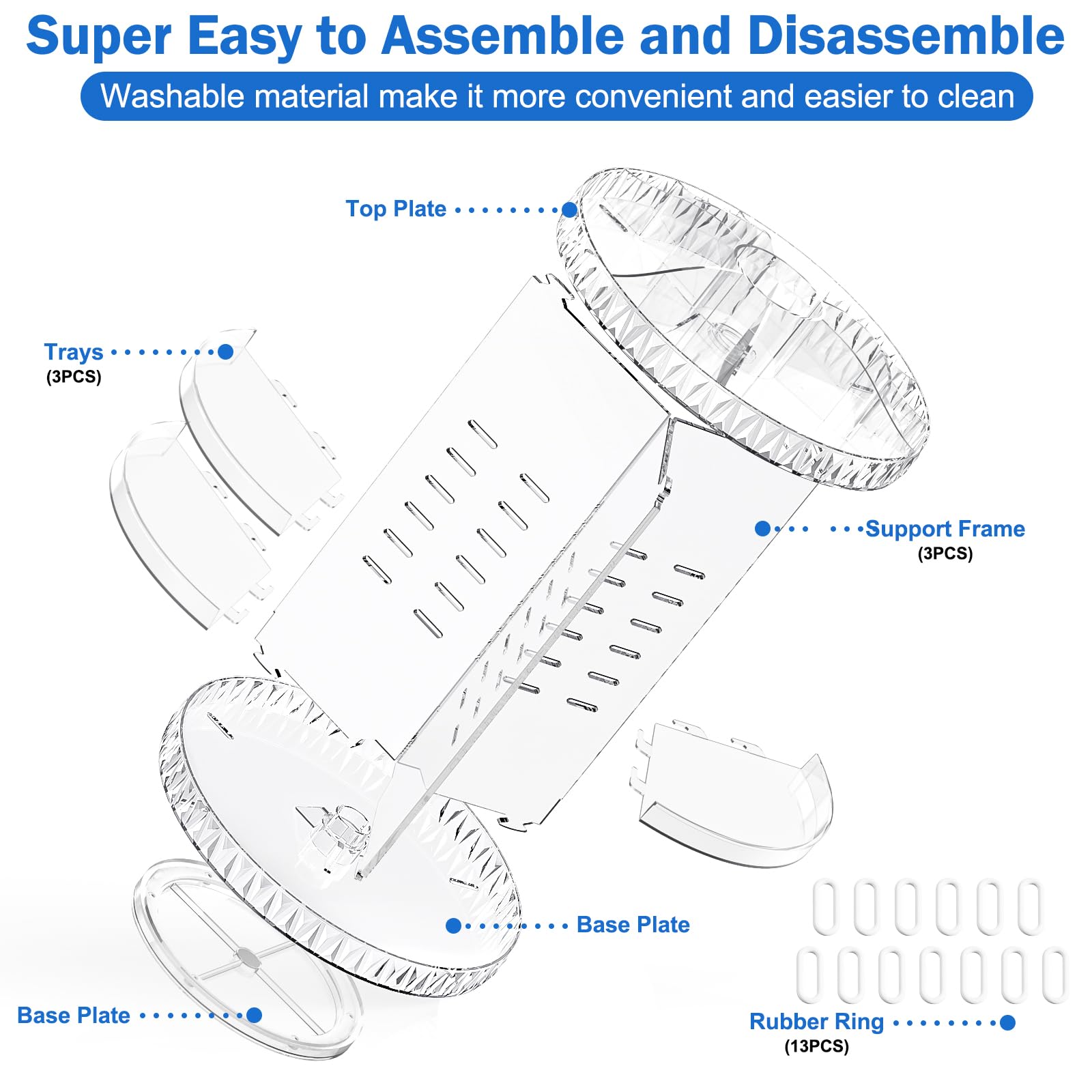 Super Easy to Assemble and Disassemble

Washable material make it more convenient and easier to clean

Top Plate

Trays
(3PCS)

Support Frame
(3PCS)

Base Plate

Base Plate

Rubber Ring
(13PCS)