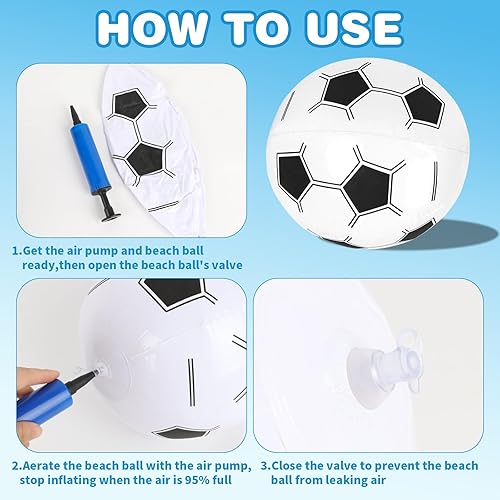 HOW TO USE

1.Get the air pump and beach ball ready,then open the beach ball's valve

2.Aerate the beach ball with the air pump, stop inflating when the air is 95% full

3.Close the valve to prevent the beach ball from leaking air