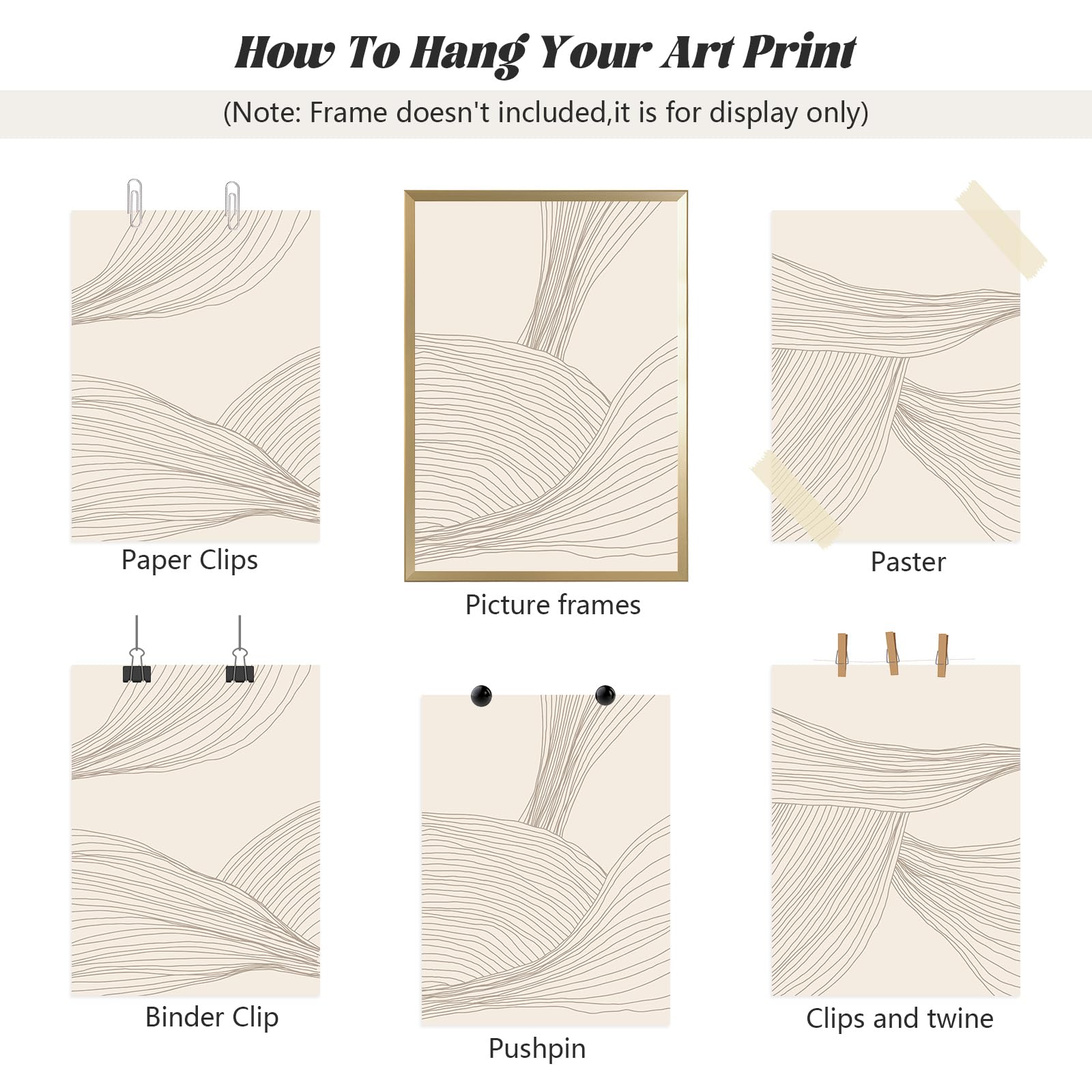 How To Hang Your Art Print

(Note: Frame doesn't included,it is for display only)

Paper Clips

Picture frames

Paster

Binder Clip

Pushpin

Clips and twine