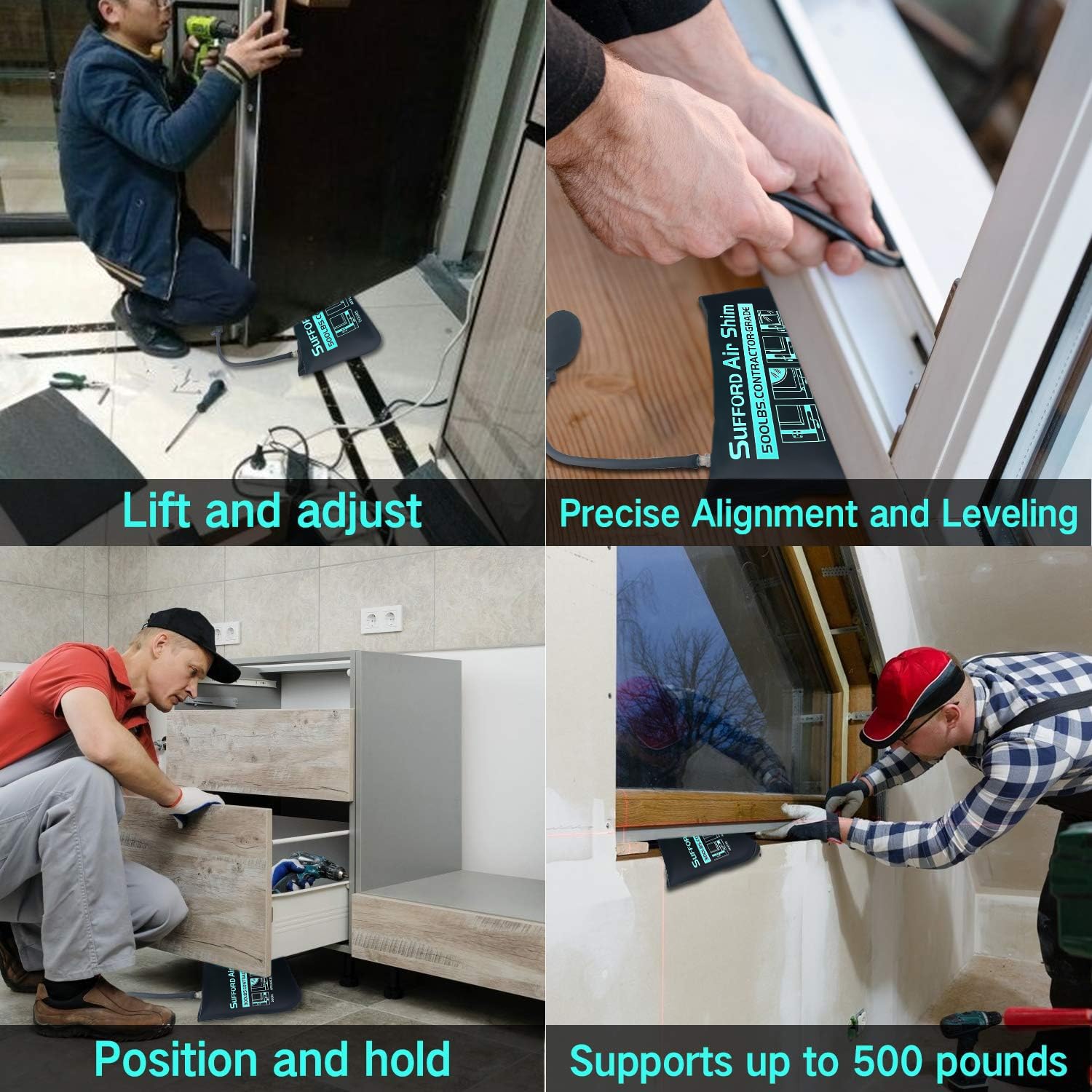 SUFFORD
500LBS

Lift and adjust

SUFFORD Air Shim
500LBS.CONTRACTOR-GRADE

Precise Alignment and Leveling

SUFFORD Air

Position and hold

SUFFORD

Supports up to 500 pounds