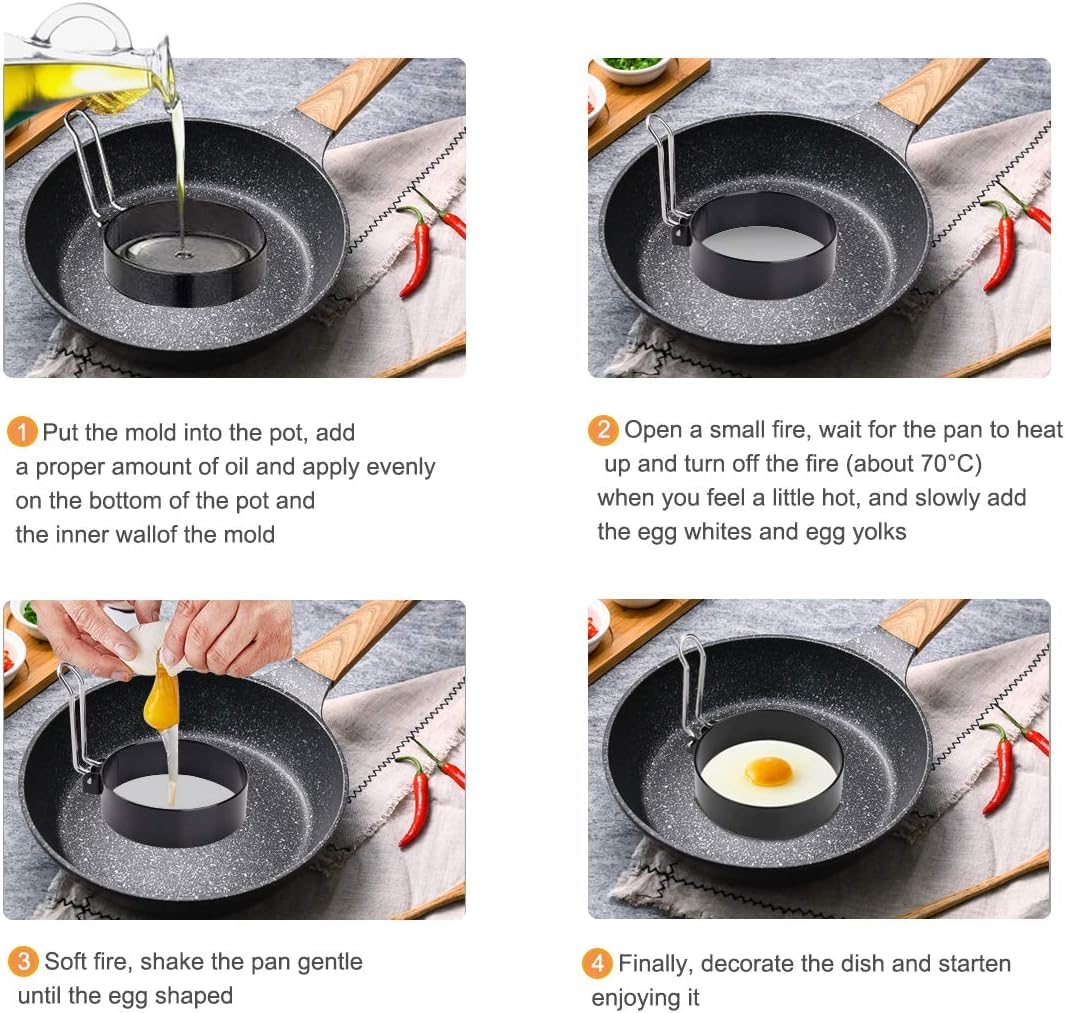 1 Put the mold into the pot, add a proper amount of oil and apply evenly on the bottom of the pot and the inner wallof the mold

2 Open a small fire, wait for the pan to heat up and turn off the fire (about 70°C) when you feel a little hot, and slowly add the egg whites and egg yolks

3 Soft fire, shake the pan gentle until the egg shaped

4 Finally, decorate the dish and starten enjoying it