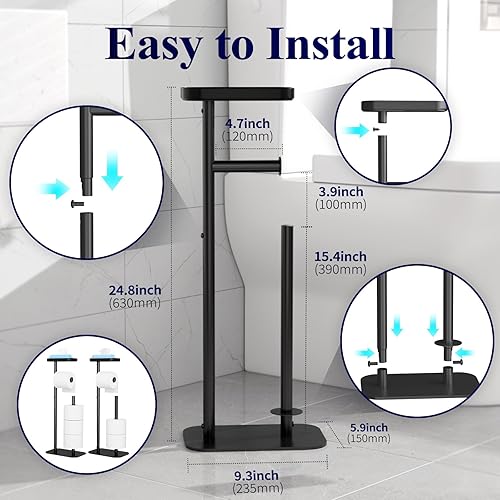 Easy to Install

4.7inch
(120mm)

3.9inch
(100mm)

15.4inch
(390mm)

24.8inch
(630mm)

5.9inch
(150mm)

9.3inch
(235mm)