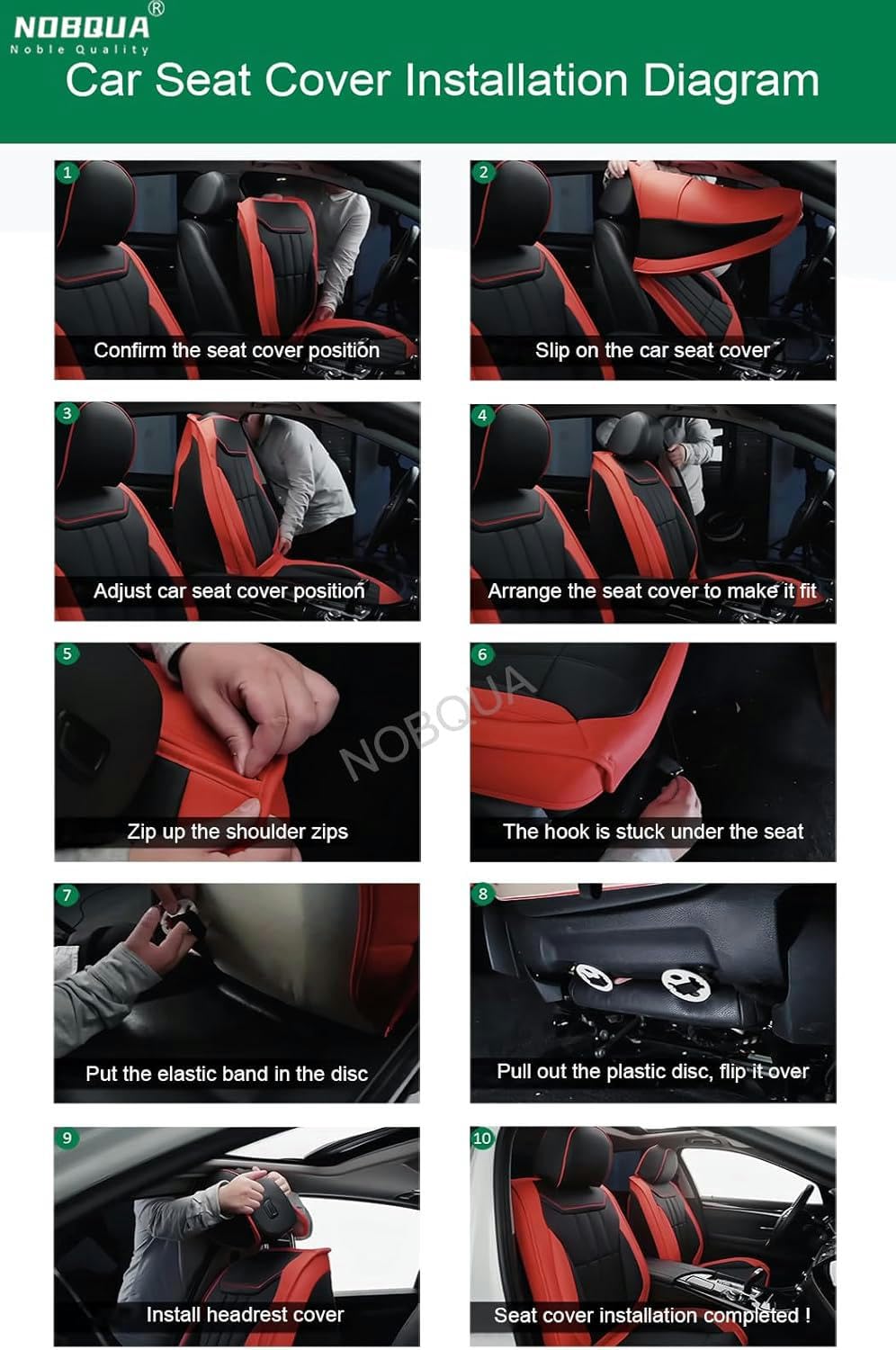 NOBQUA®
Noble Quality

Car Seat Cover Installation Diagram

1
Confirm the seat cover position

2
Slip on the car seat cover

3
Adjust car seat cover position

4
Arrange the seat cover to make it fit

5
Zip up the shoulder zips

NOBQUA

6
The hook is stuck under the seat

7
Put the elastic band in the disc

8
Pull out the plastic disc, flip it over

9
Install headrest cover

10
Seat cover installation completed !