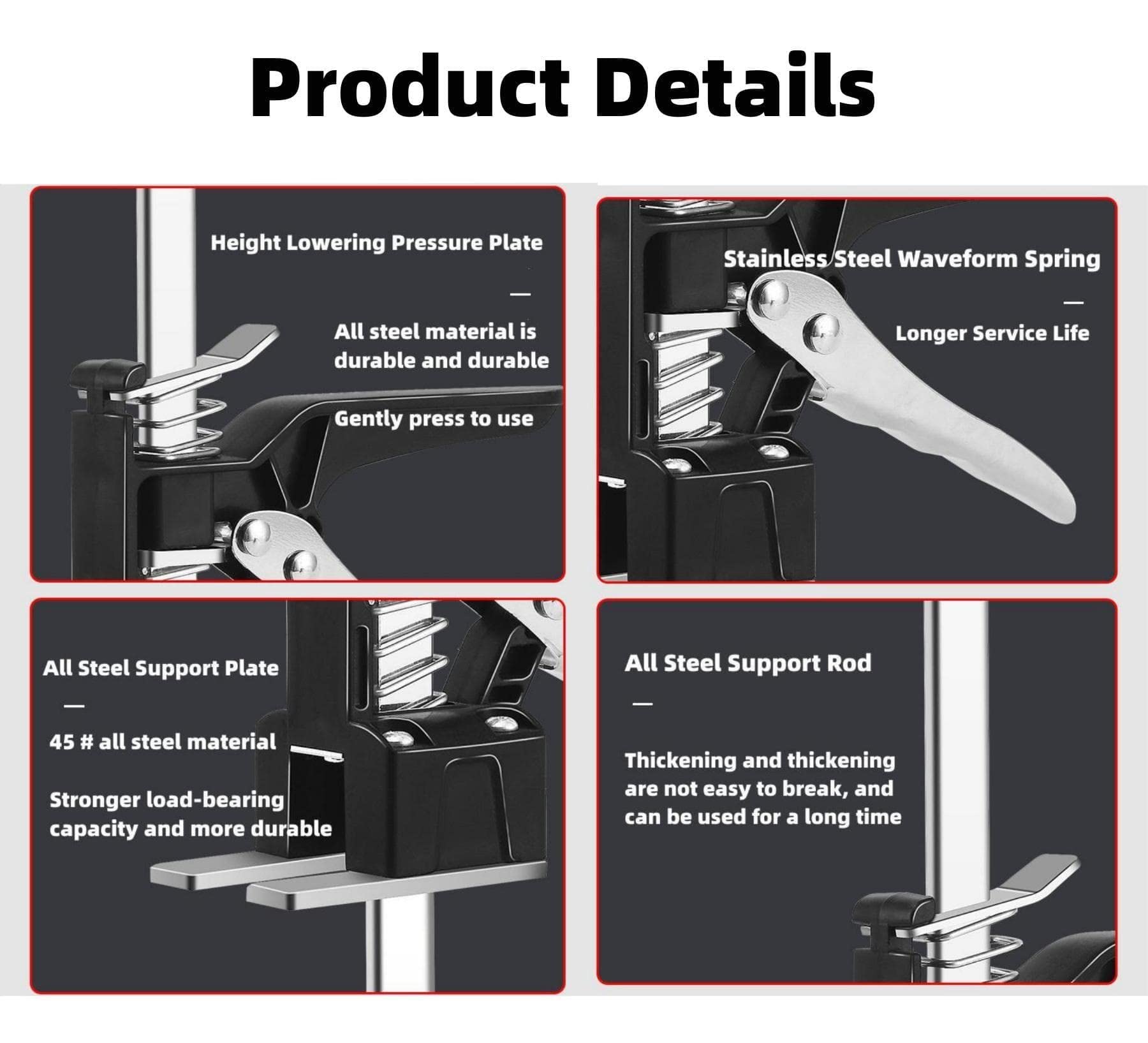 Product Details

Height Lowering Pressure Plate

—

All steel material is durable and durable

Gently press to use

Stainless Steel Waveform Spring

—

Longer Service Life

All Steel Support Plate

—

45 # all steel material

Stronger load-bearing capacity and more durable

All Steel Support Rod

—

Thickening and thickening are not easy to break, and can be used for a long time