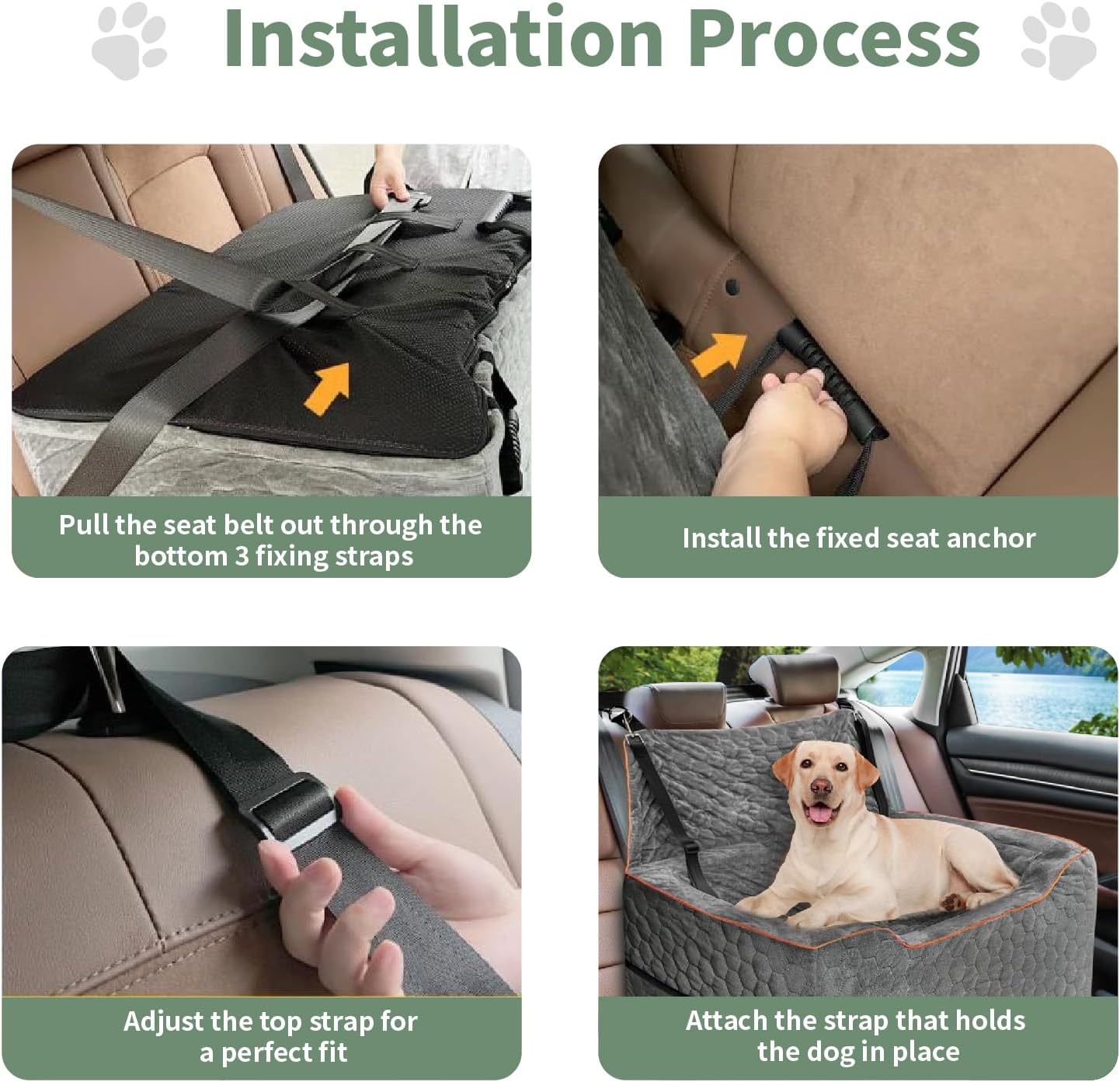 Installation Process

Pull the seat belt out through the bottom 3 fixing straps

Install the fixed seat anchor

Adjust the top strap for a perfect fit

Attach the strap that holds the dog in place