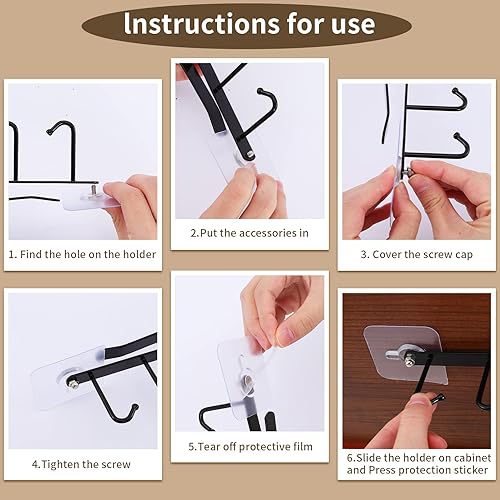 Instructions for use

1. Find the hole on the holder

2.Put the accessories in

3. Cover the screw cap

4.Tighten the screw

5.Tear off protective film

6.Slide the holder on cabinet and Press protection sticker