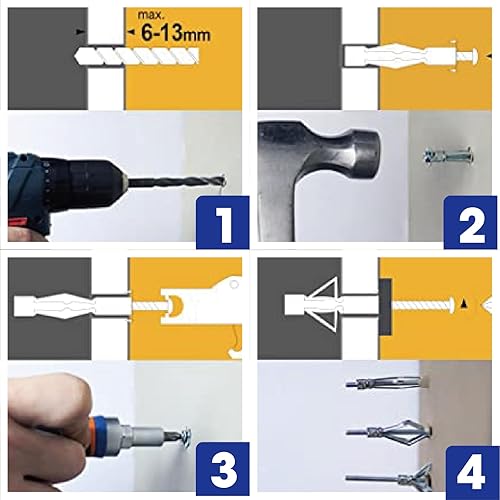 max.
6-13mm

1

2

3

4