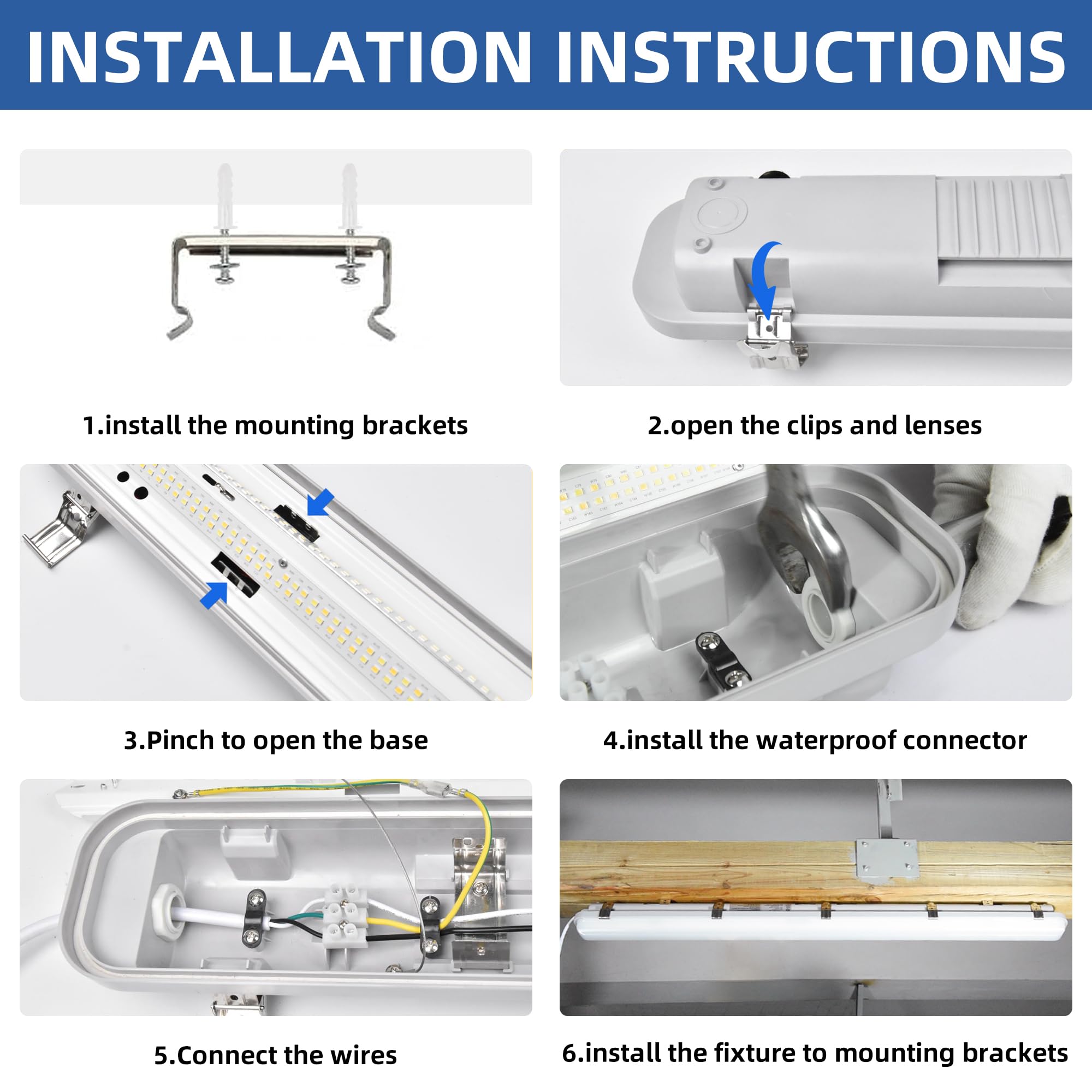 INSTALLATION INSTRUCTIONS

1.install the mounting brackets

2.open the clips and lenses

3.Pinch to open the base

4.install the waterproof connector

5.Connect the wires

6.install the fixture to mounting brackets