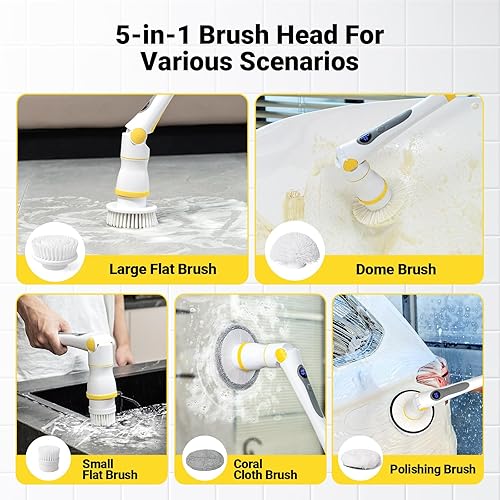 5-in-1 Brush Head For Various Scenarios

Large Flat Brush

Dome Brush

Small Flat Brush

Coral Cloth Brush

Polishing Brush