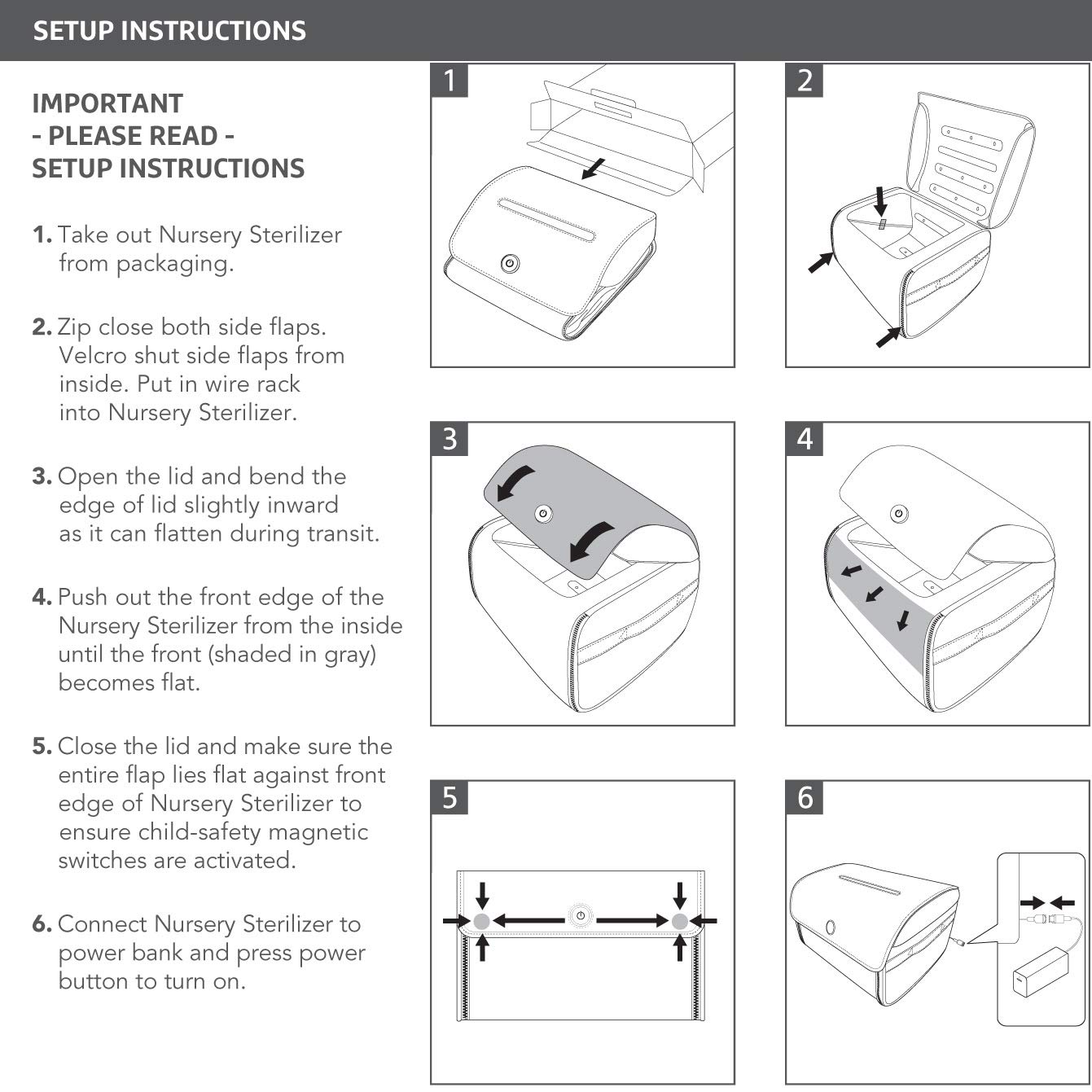 SETUP INSTRUCTIONS

IMPORTANT
- PLEASE READ -
SETUP INSTRUCTIONS

1. Take out Nursery Sterilizer from packaging.

2. Zip close both side flaps. Velcro shut side flaps from inside. Put in wire rack into Nursery Sterilizer.

3. Open the lid and bend the edge of lid slightly inward as it can flatten during transit.

4. Push out the front edge of the Nursery Sterilizer from the inside until the front (shaded in gray) becomes flat.

5. Close the lid and make sure the entire flap lies flat against front edge of Nursery Sterilizer to ensure child-safety magnetic switches are activated.

6. Connect Nursery Sterilizer to power bank and press power button to turn on.

1

2

3

4

5

6