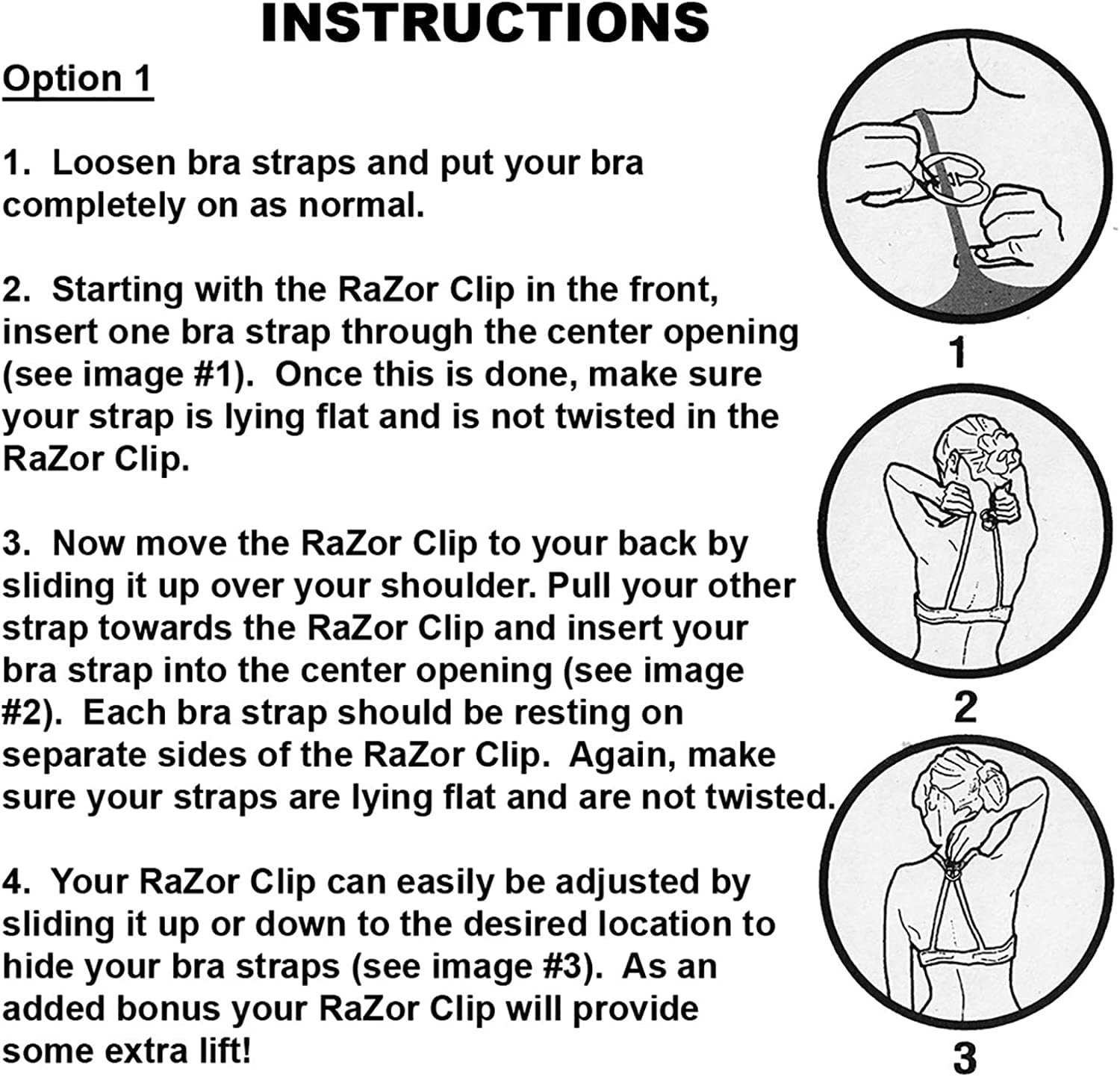 INSTRUCTIONS

Option 1

1. Loosen bra straps and put your bra completely on as normal.

2. Starting with the RaZor Clip in the front, insert one bra strap through the center opening (see image #1). Once this is done, make sure your strap is lying flat and is not twisted in the RaZor Clip.

3. Now move the RaZor Clip to your back by sliding it up over your shoulder. Pull your other strap towards the RaZor Clip and insert your bra strap into the center opening (see image #2). Each bra strap should be resting on separate sides of the RaZor Clip. Again, make sure your straps are lying flat and are not twisted.

4. Your RaZor Clip can easily be adjusted by sliding it up or down to the desired location to hide your bra straps (see image #3). As an added bonus your RaZor Clip will provide some extra lift!

1

2

3