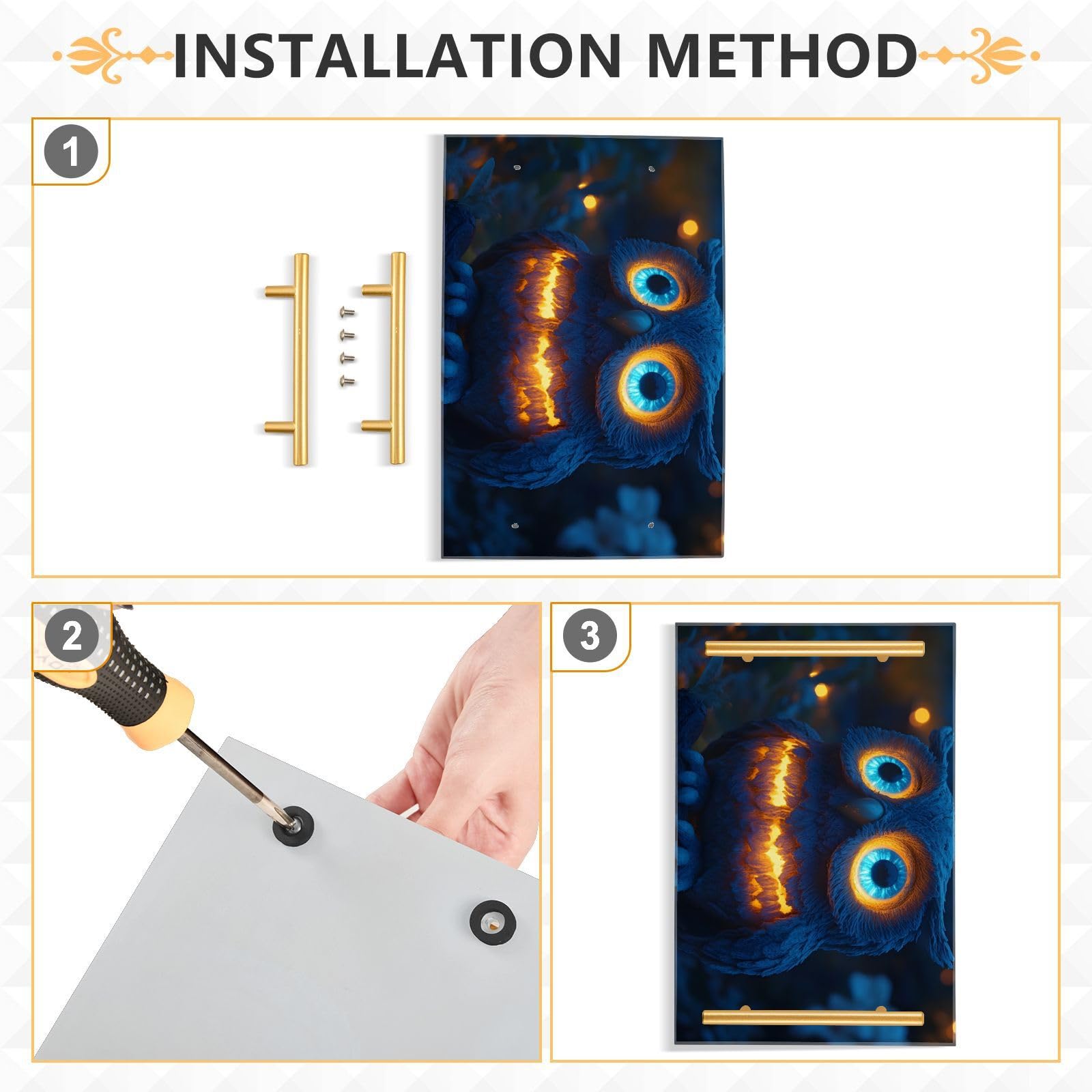 INSTALLATION METHOD

1

2

3