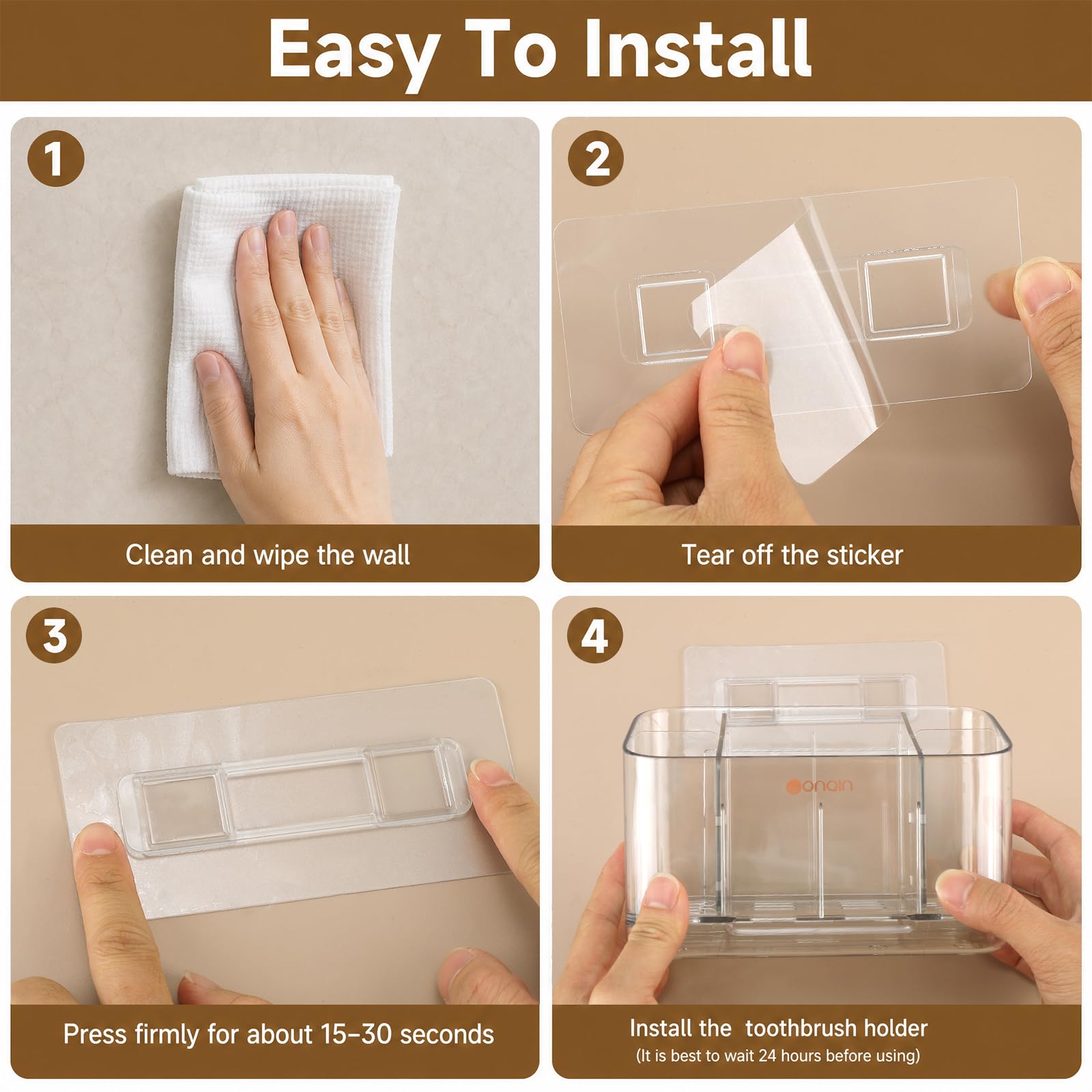 Easy To Install

1

Clean and wipe the wall

2

Tear off the sticker

3

Press firmly for about 15–30 seconds

4

onain

Install the toothbrush holder
(It is best to wait 24 hours before using)