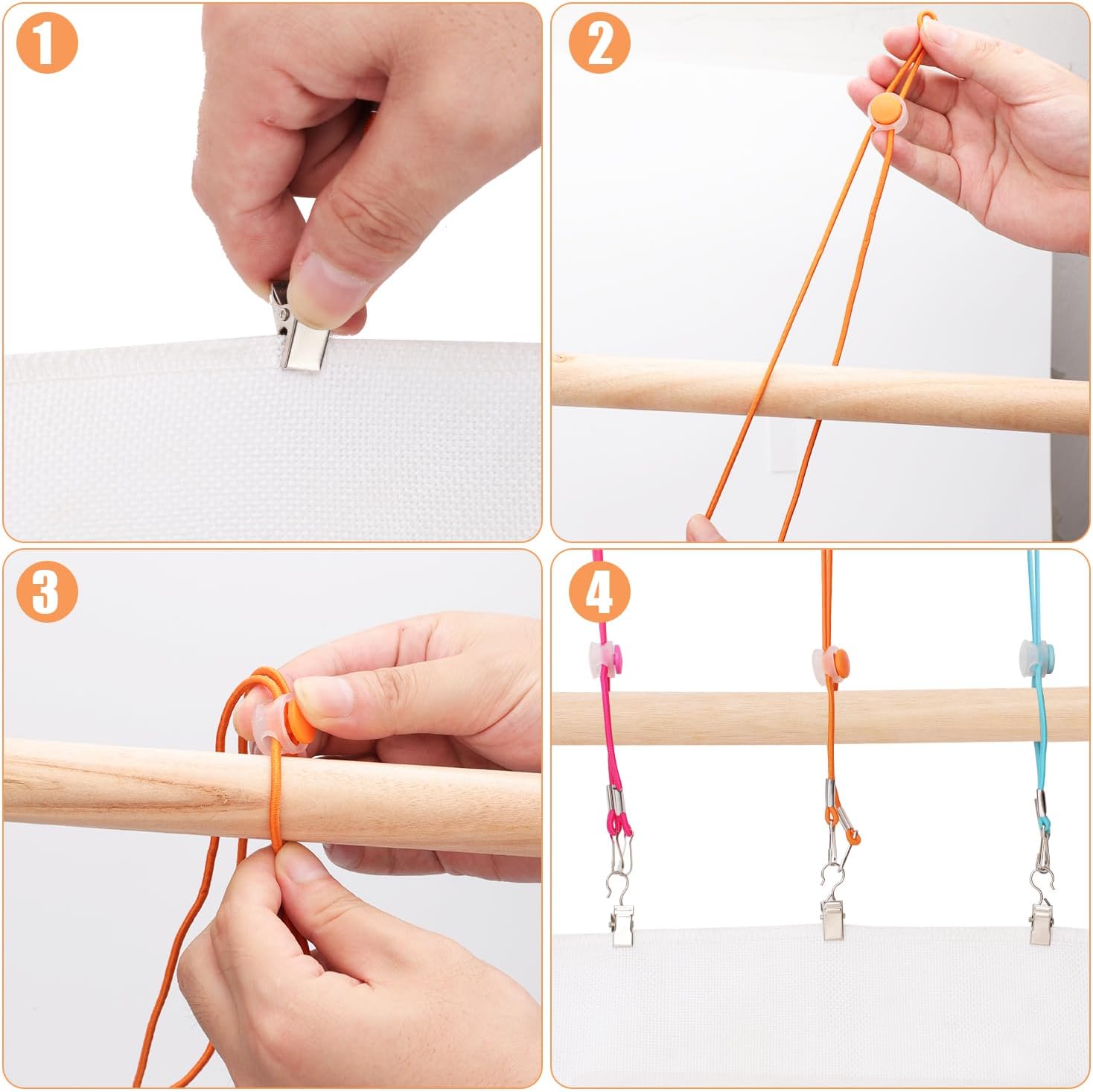 1

2

3

4