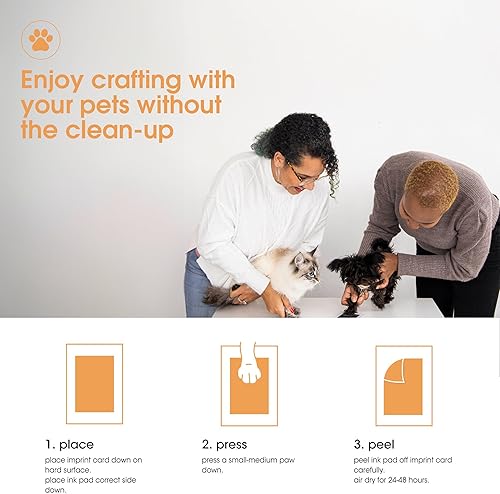 Enjoy crafting with your pets without the clean-up

1. place

place imprint card down on hard surface.
place ink pad correct side down.

2. press

press a small-medium paw down.

3. peel

peel ink pad off imprint card carefully.
air dry for 24-48 hours.