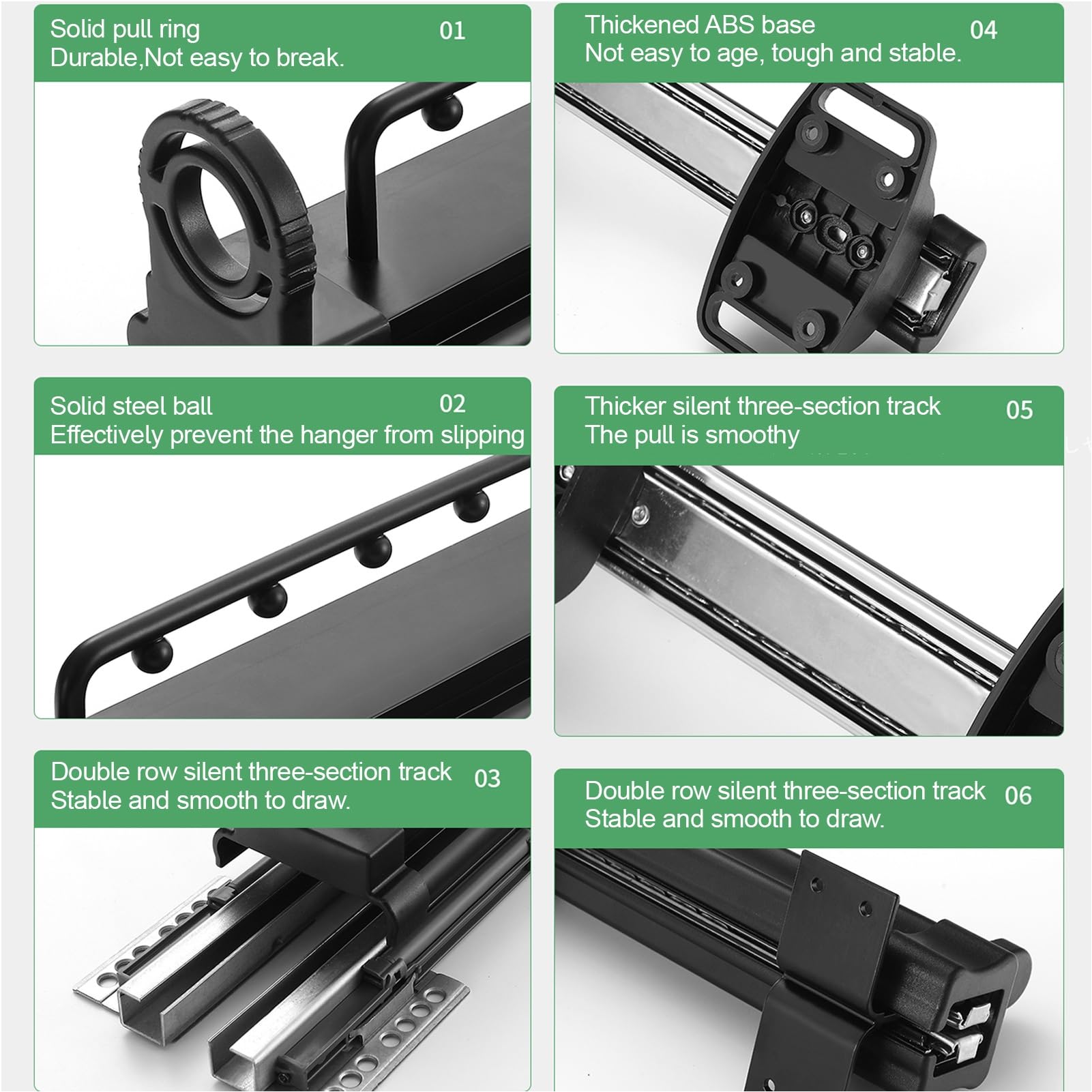 Solid pull ring
Durable,Not easy to break.
01

Solid steel ball
Effectively prevent the hanger from slipping
02

Double row silent three-section track
Stable and smooth to draw.
03

Thickened ABS base
Not easy to age, tough and stable.
04

Thicker silent three-section track
The pull is smoothy
05

Double row silent three-section track
Stable and smooth to draw.
06