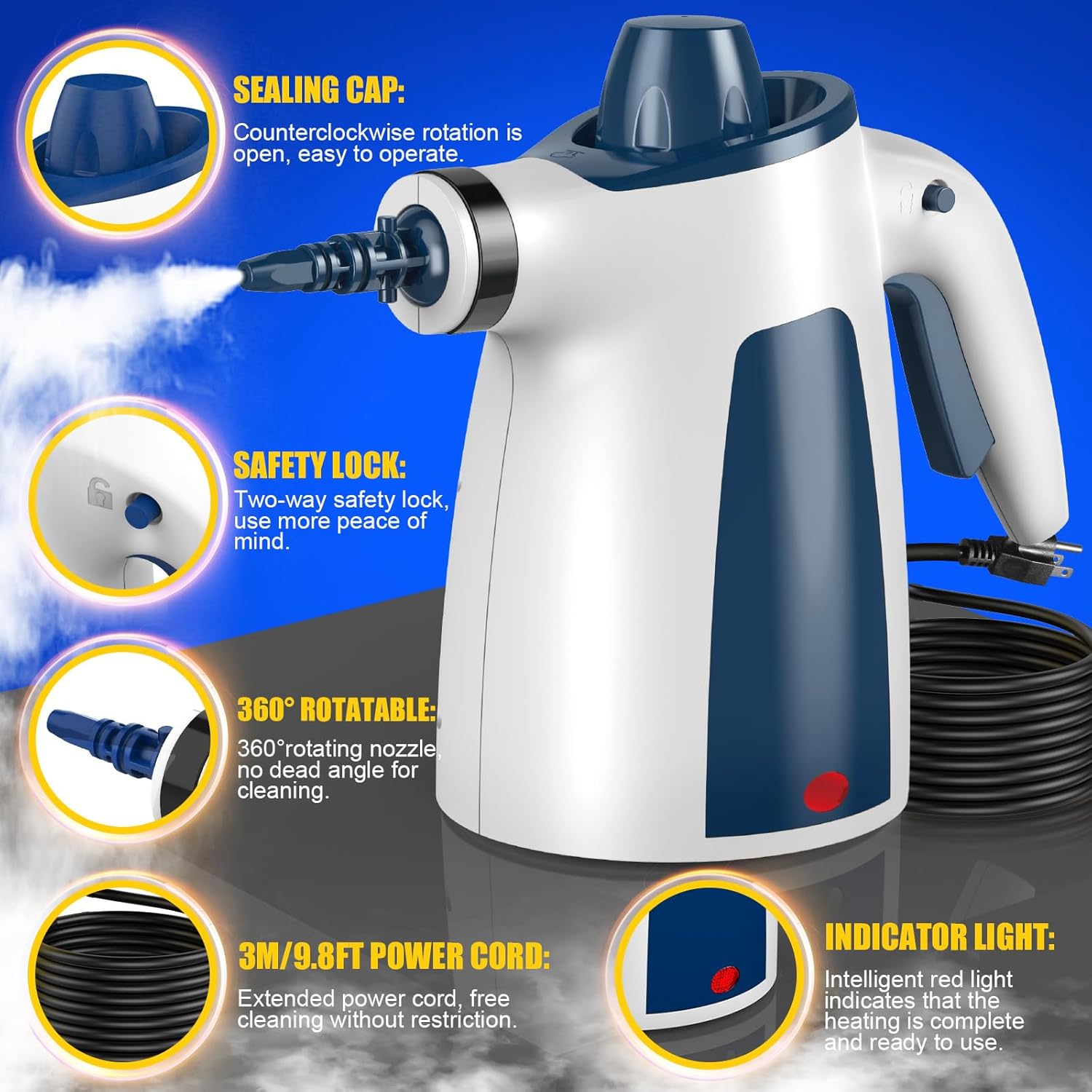 SEALING CAP:

Counterclockwise rotation is open, easy to operate.

SAFETY LOCK:

Two-way safety lock, use more peace of mind.

360° ROTATABLE:

360°rotating nozzle, no dead angle for cleaning.

3M/9.8FT POWER CORD:

Extended power cord, free cleaning without restriction.

INDICATOR LIGHT:

Intelligent red light indicates that the heating is complete and ready to use.