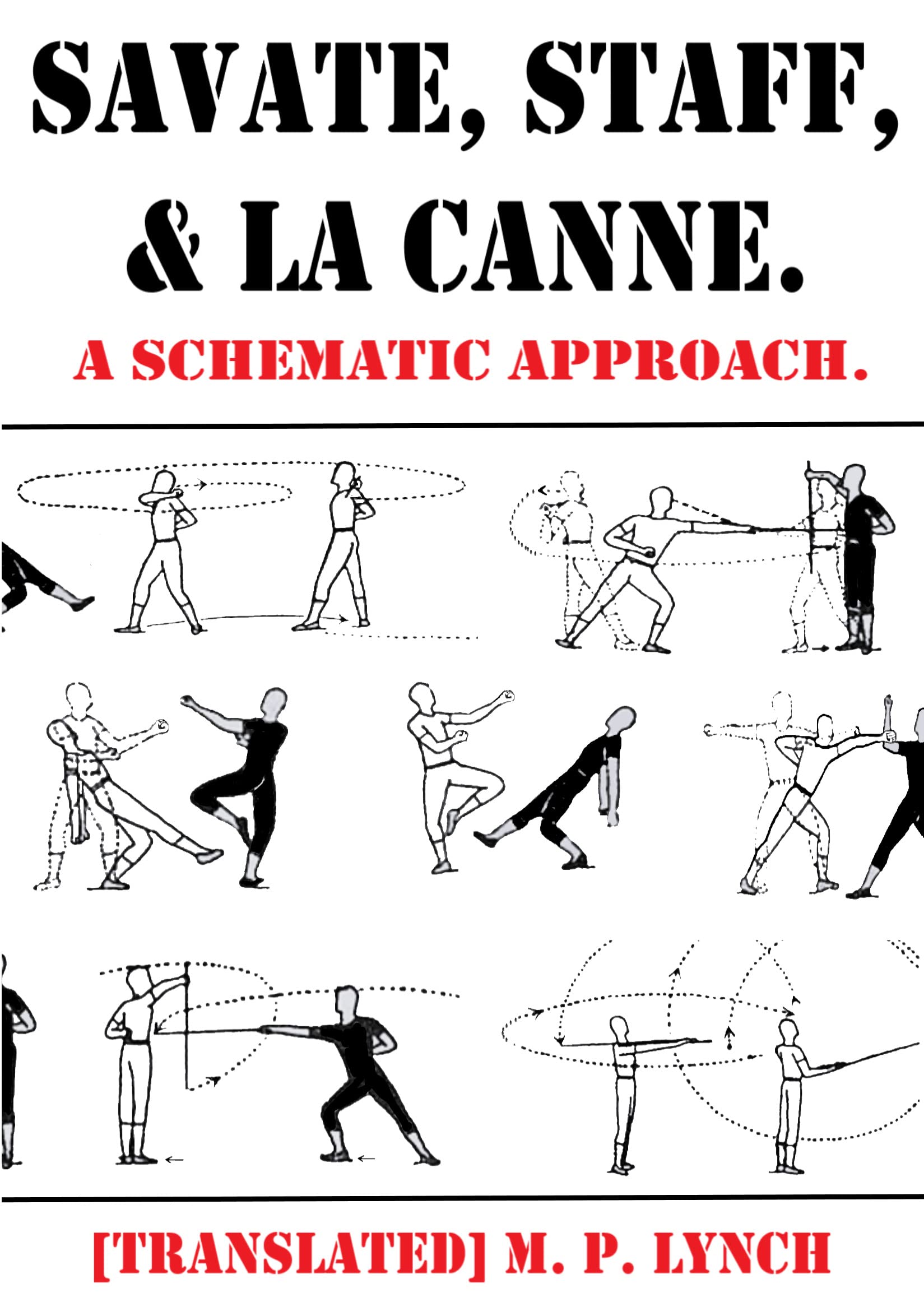 SAVATE, STAFF, & LA CANNE.

A SCHEMATIC APPROACH.

[TRANSLATED] M. P. LYNCH