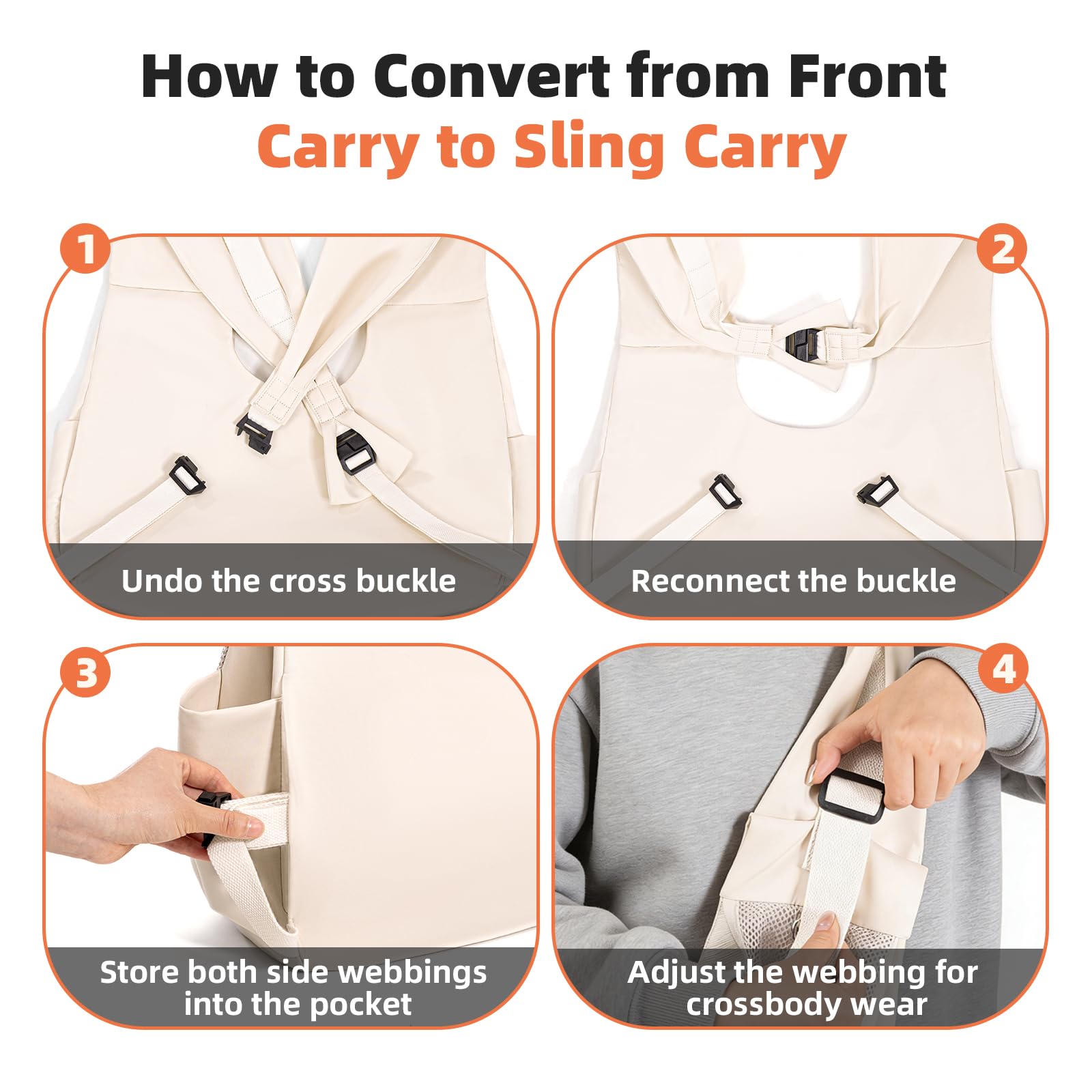 How to Convert from Front
Carry to Sling Carry

1

Undo the cross buckle

2

Reconnect the buckle

3

Store both side webbings into the pocket

4

Adjust the webbing for crossbody wear