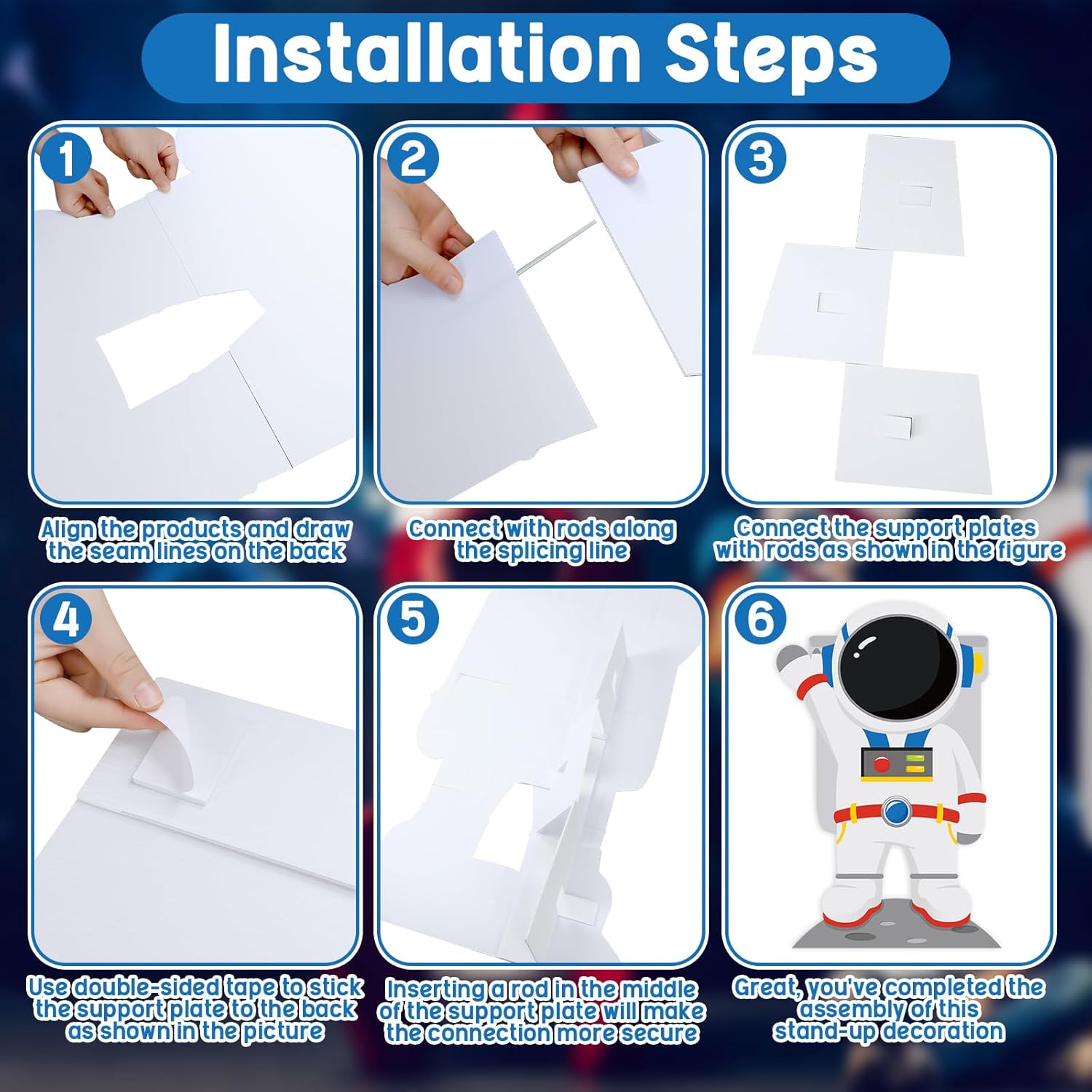 Installation Steps

1

Align the products and draw the seam lines on the back

2

Connect with rods along the splicing line

3

Connect the support plates with rods as shown in the figure

4

Use double-sided tape to stick the support plate to the back as shown in the picture

5

Inserting a rod in the middle of the support plate will make the connection more secure

6

Great, you've completed the assembly of this stand-up decoration