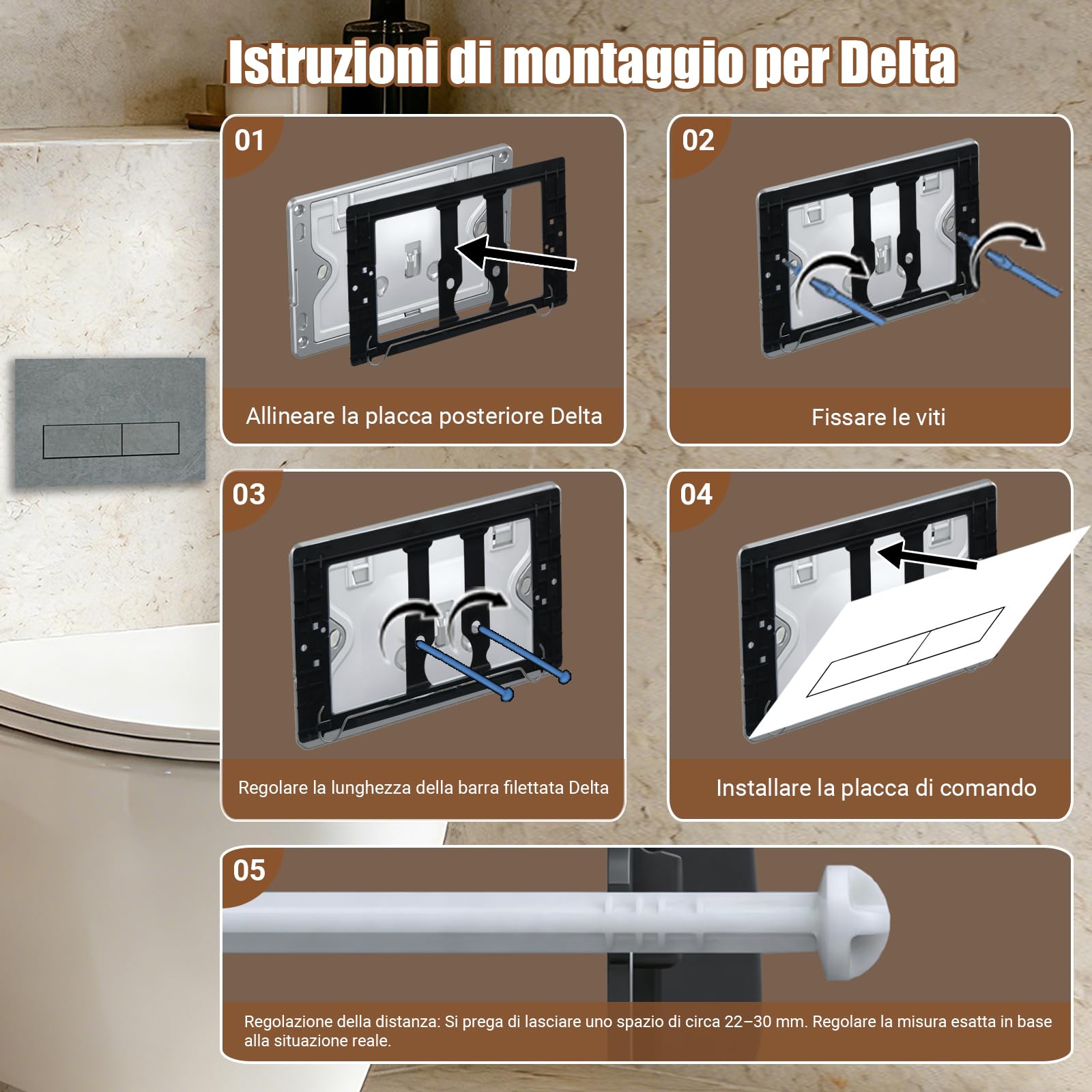 Istruzioni di montaggio per Delta

01

Allineare la placca posteriore Delta

02

Fissare le viti

03

Regolare la lunghezza della barra filettata Delta

04

Installare la placca di comando

05

Regolazione della distanza: Si prega di lasciare uno spazio di circa 22–30 mm. Regolare la misura esatta in base alla situazione reale.