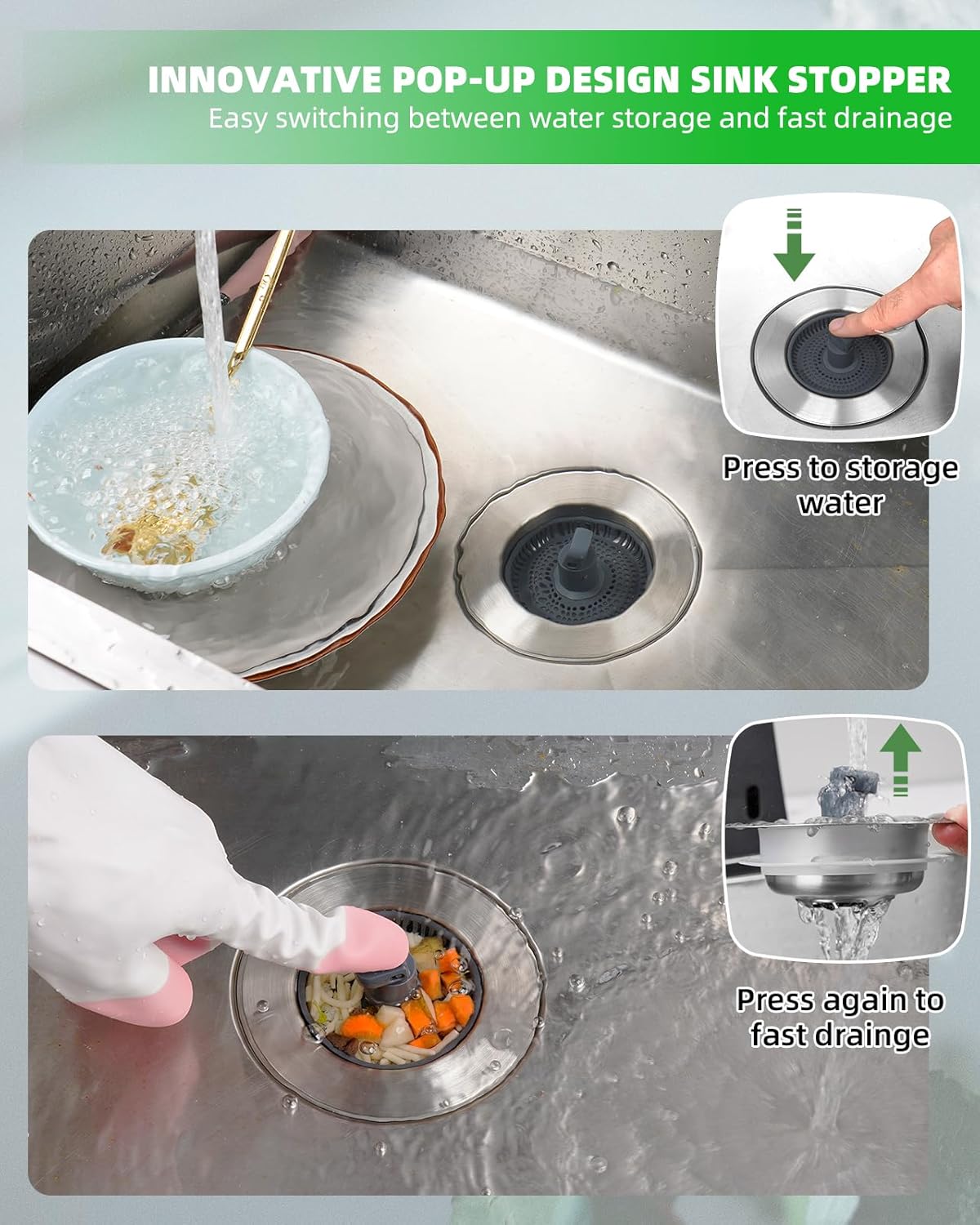 INNOVATIVE POP-UP DESIGN SINK STOPPER
Easy switching between water storage and fast drainage

Press to storage water

Press again to fast drainge