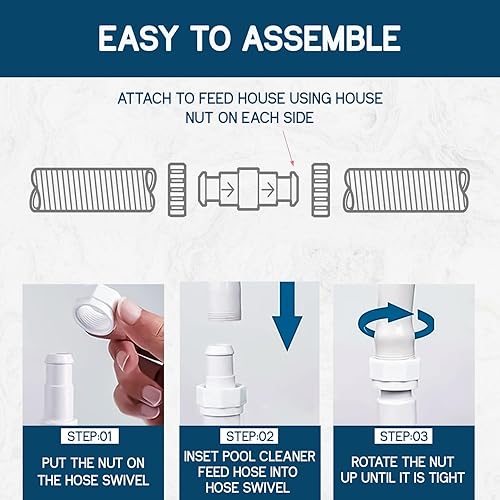 EASY TO ASSEMBLE

ATTACH TO FEED HOUSE USING HOUSE NUT ON EACH SIDE

STEP:01

PUT THE NUT ON THE HOSE SWIVEL

STEP:02

INSET POOL CLEANER FEED HOSE INTO HOSE SWIVEL

STEP:03

ROTATE THE NUT UP UNTIL IT IS TIGHT