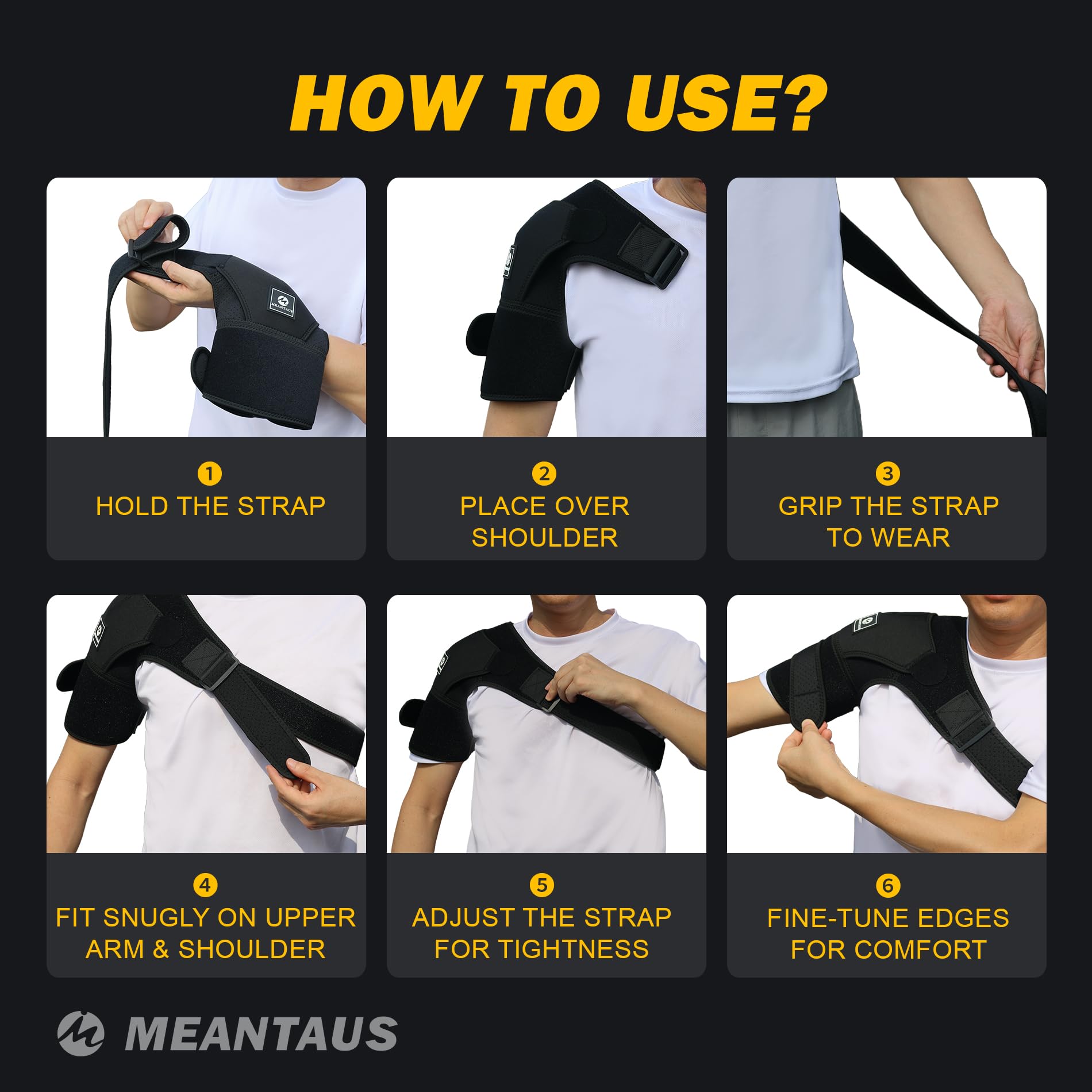 HOW TO USE?

MEANTAUS

1
HOLD THE STRAP

2
PLACE OVER SHOULDER

3
GRIP THE STRAP TO WEAR

4
FIT SNUGLY ON UPPER ARM & SHOULDER

5
ADJUST THE STRAP FOR TIGHTNESS

6
FINE-TUNE EDGES FOR COMFORT

MEANTAUS