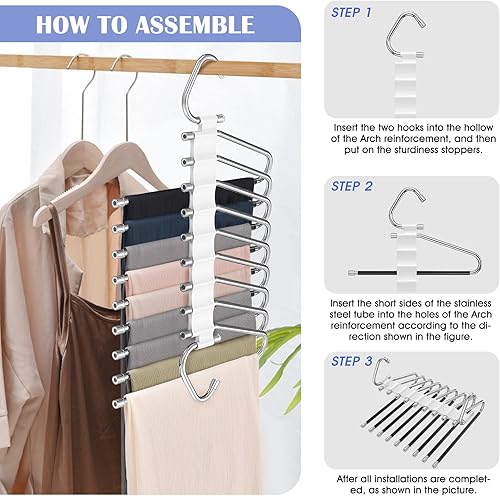 HOW TO ASSEMBLE

STEP 1

Insert the two hooks into the hollow of the Arch reinforcement, and then put on the sturdiness stoppers.

STEP 2

Insert the short sides of the stainless steel tube into the holes of the Arch reinforcement according to the direction shown in the figure.

STEP 3

After all installations are completed, as shown in the picture.