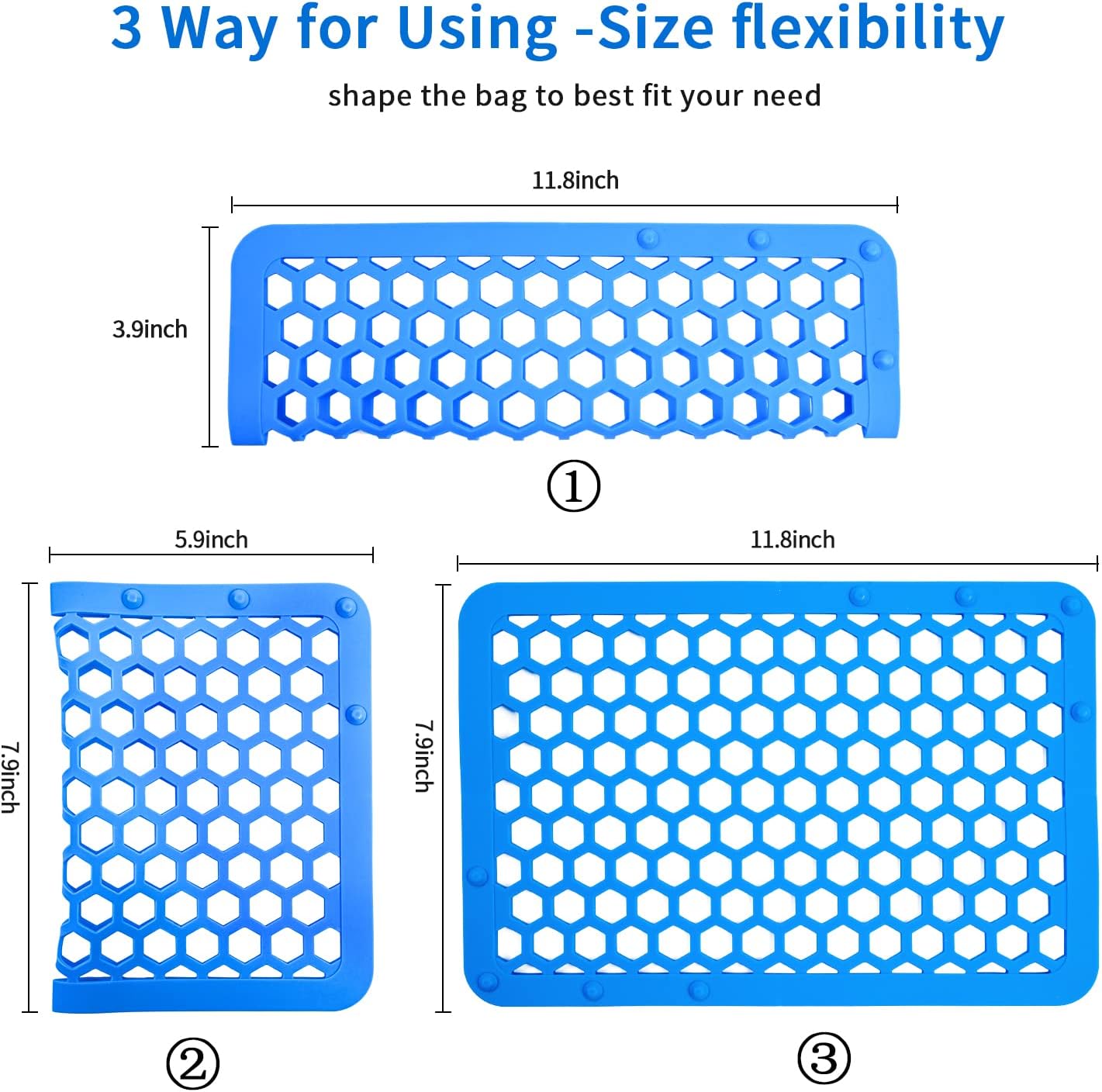 3 Way for Using -Size flexibility

shape the bag to best fit your need

11.8inch

3.9inch

①

5.9inch

7.9inch

②

11.8inch

7.9inch

③