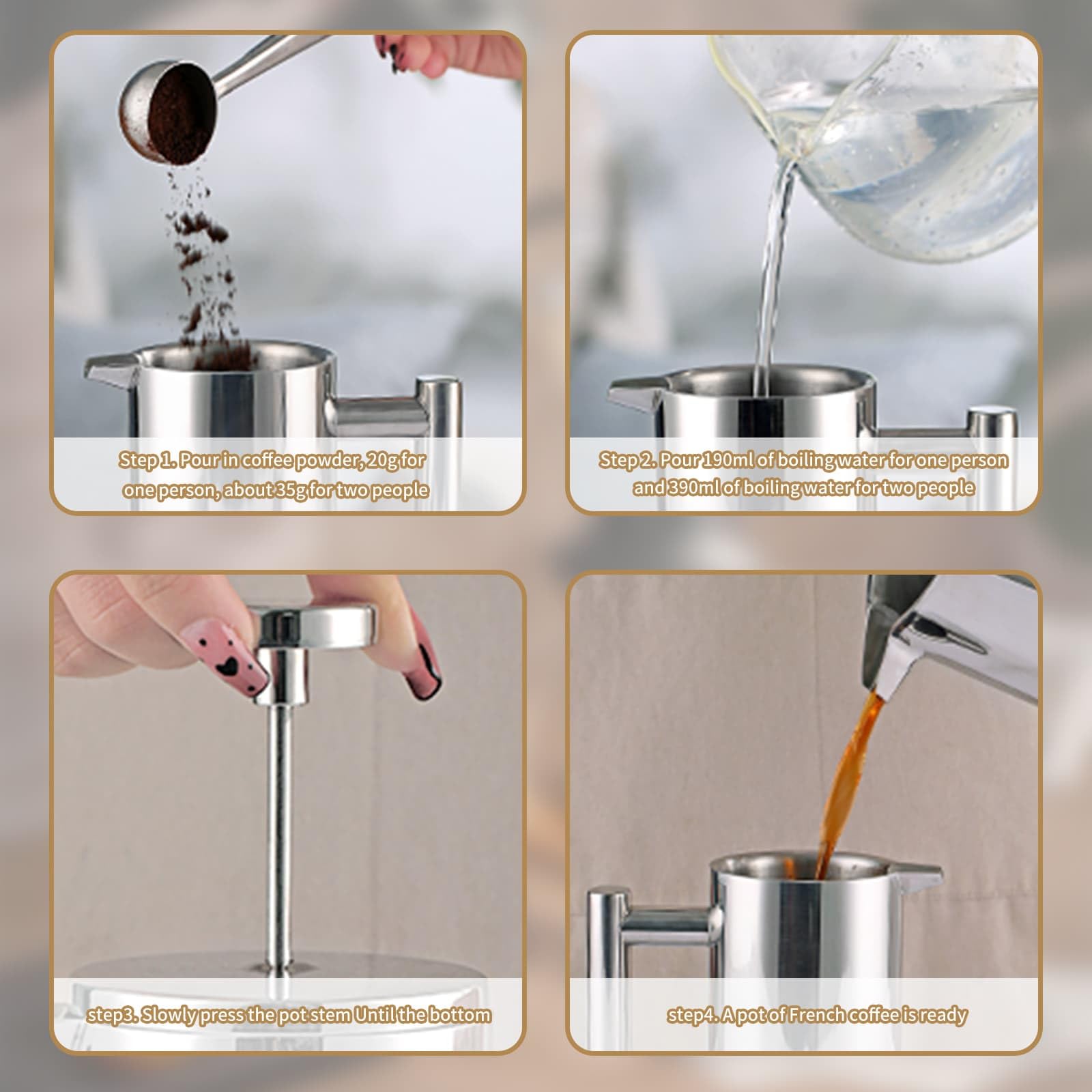 Step 1. Pour in coffee powder, 20g for one person, about 35g for two people

Step 2. Pour 190ml of boiling water for one person and 390ml of boiling water for two people

step3. Slowly press the pot stem Until the bottom

step4. A pot of French coffee is ready