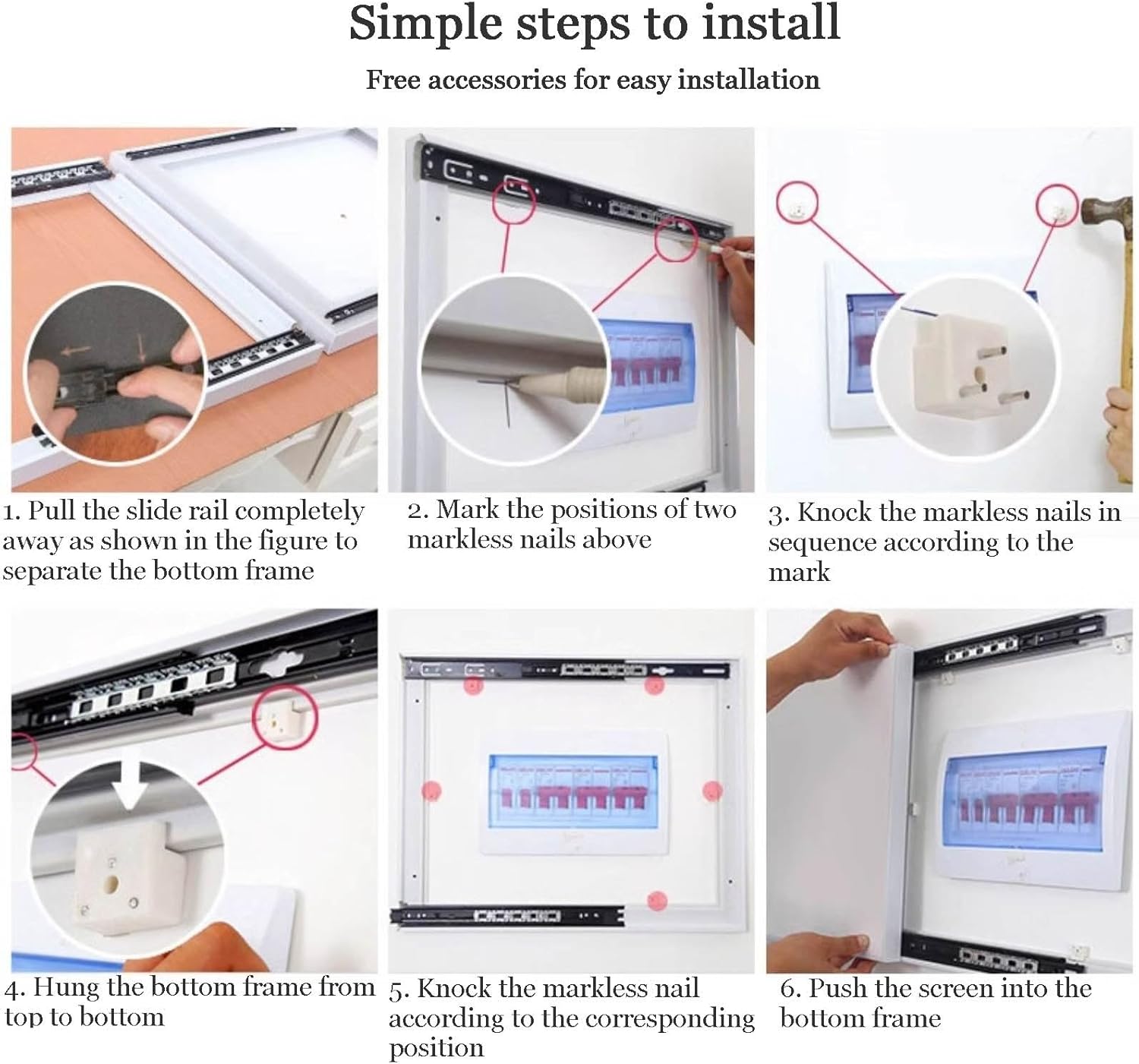 Simple steps to install

Free accessories for easy installation

1. Pull the slide rail completely away as shown in the figure to separate the bottom frame

2. Mark the positions of two markless nails above

3. Knock the markless nails in sequence according to the mark

4. Hung the bottom frame from top to bottom

5. Knock the markless nail according to the corresponding position

6. Push the screen into the bottom frame