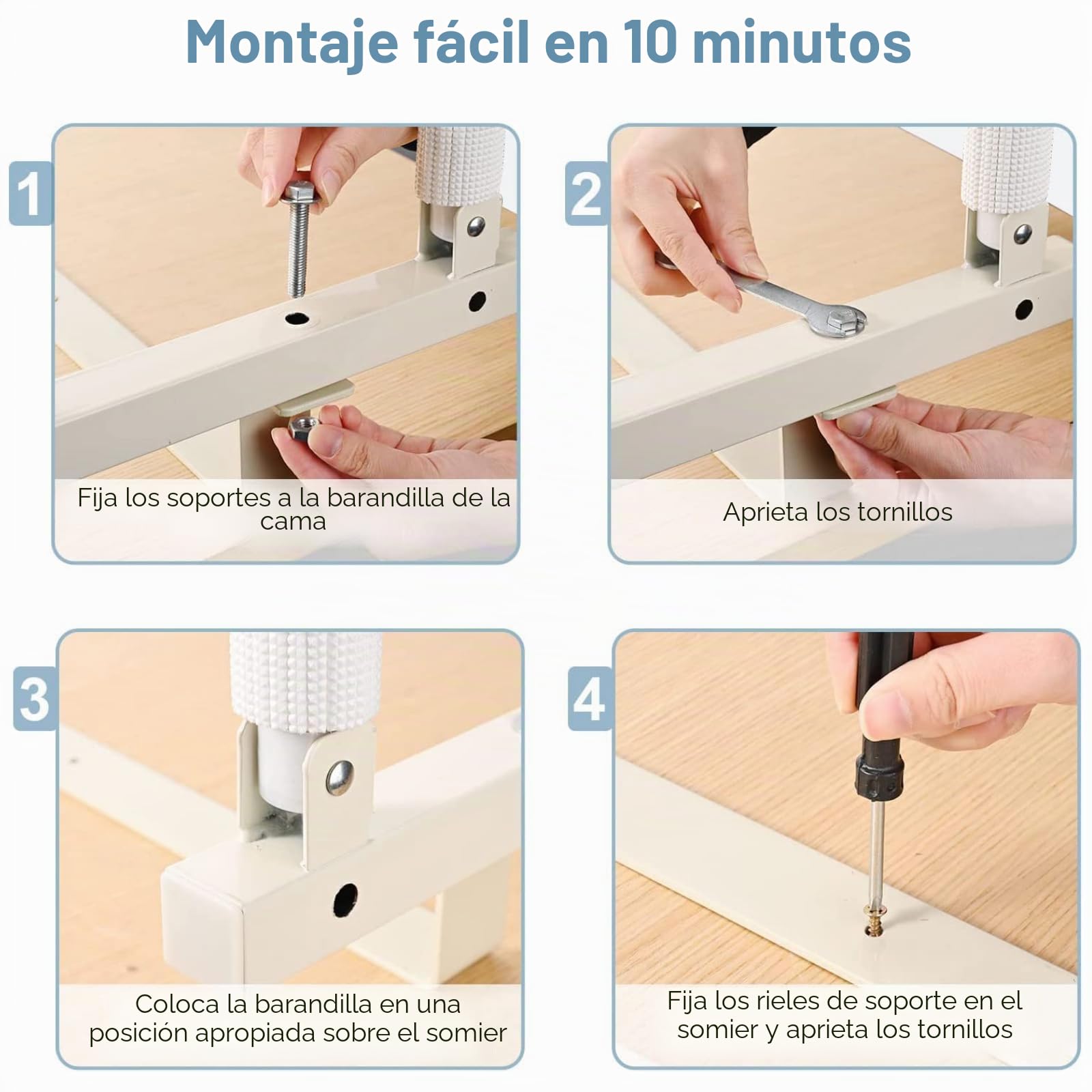 Montaje fácil en 10 minutos

1

Fija los soportes a la barandilla de la cama

2

Aprieta los tornillos

3

Coloca la barandilla en una posición apropiada sobre el somier

4

Fija los rieles de soporte en el somier y aprieta los tornillos