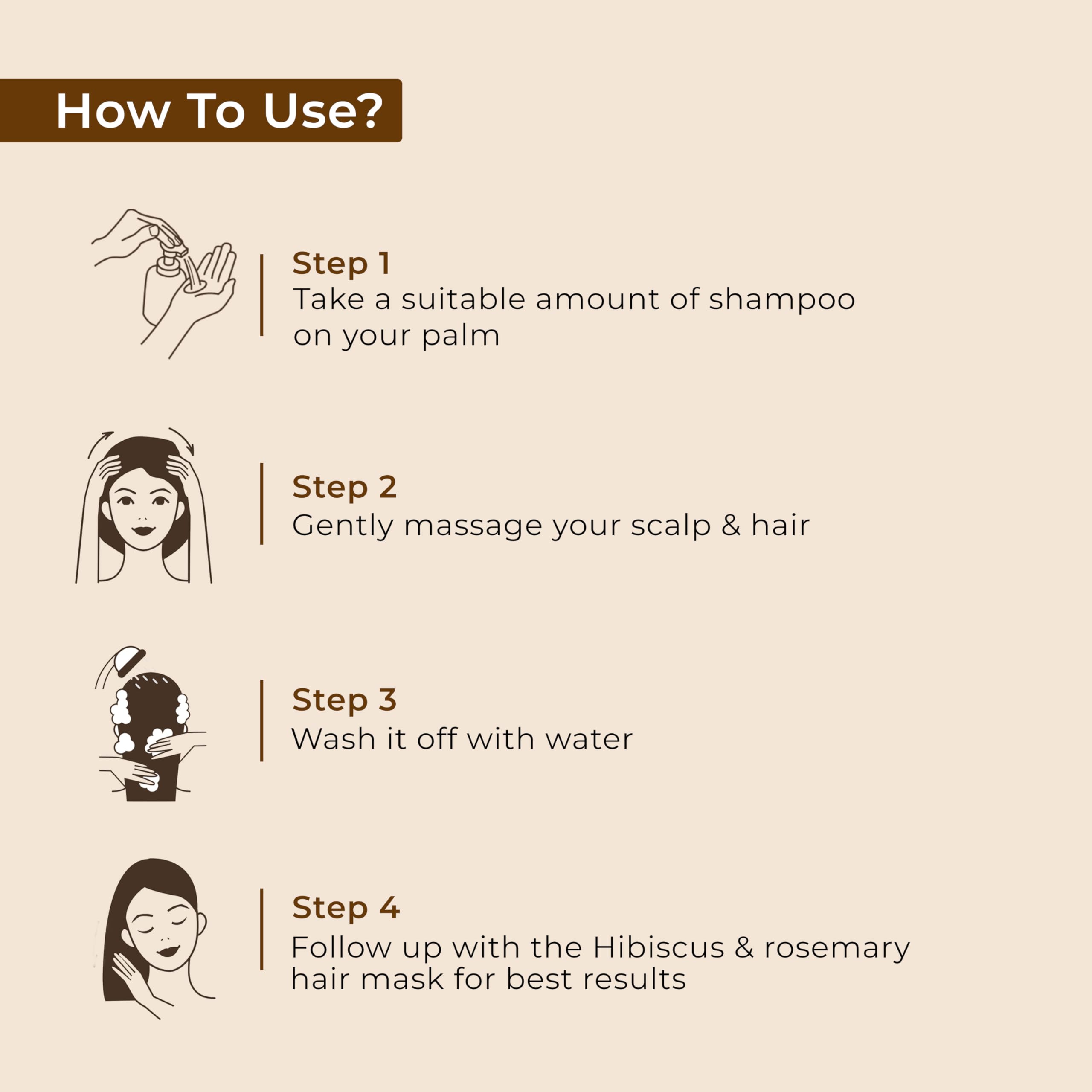 How To Use?

Step 1
Take a suitable amount of shampoo on your palm

Step 2
Gently massage your scalp & hair

Step 3
Wash it off with water

Step 4
Follow up with the Hibiscus & rosemary hair mask for best results