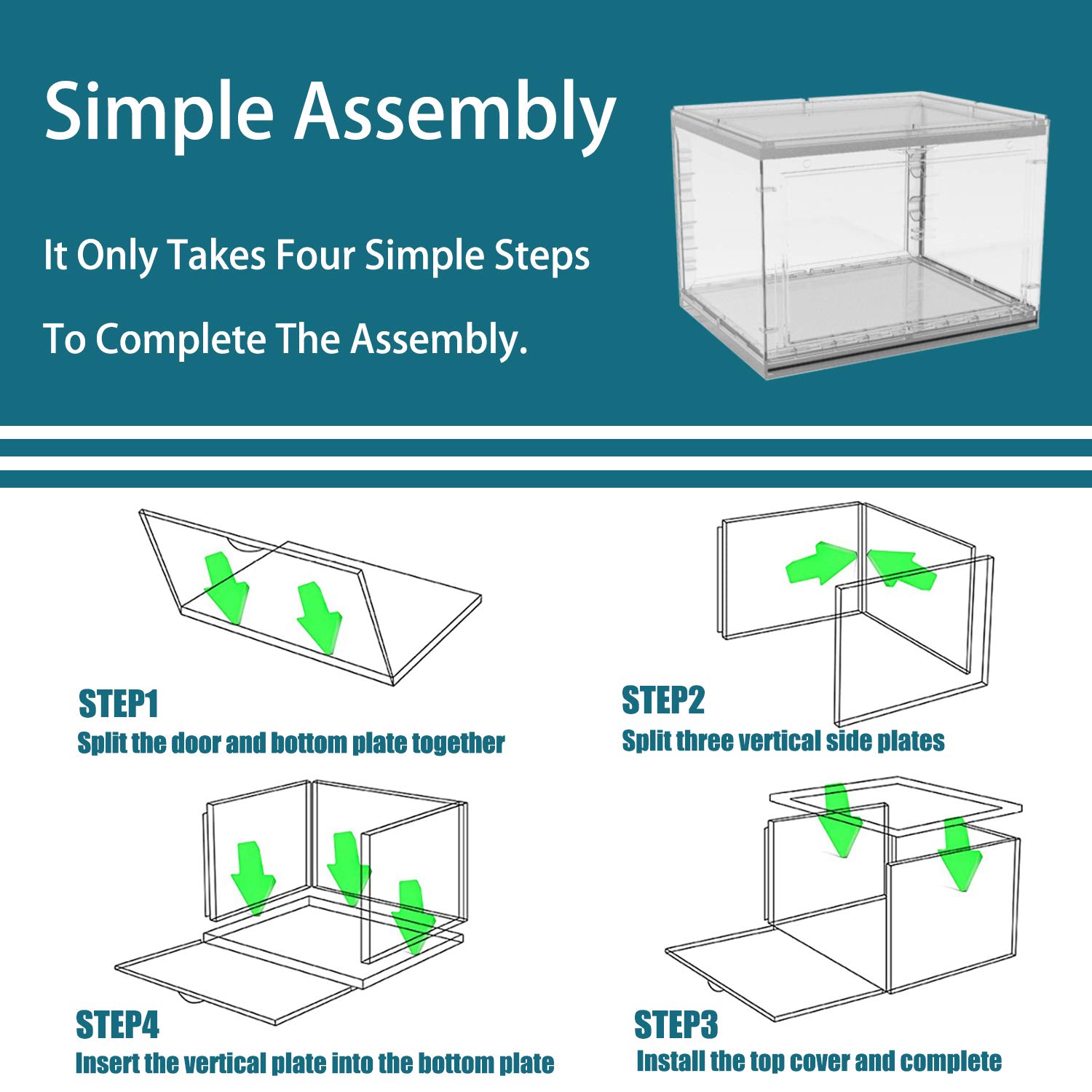 Simple Assembly

It Only Takes Four Simple Steps

To Complete The Assembly.

STEP1
Split the door and bottom plate together

STEP2
Split three vertical side plates

STEP4
Insert the vertical plate into the bottom plate

STEP3
Install the top cover and complete