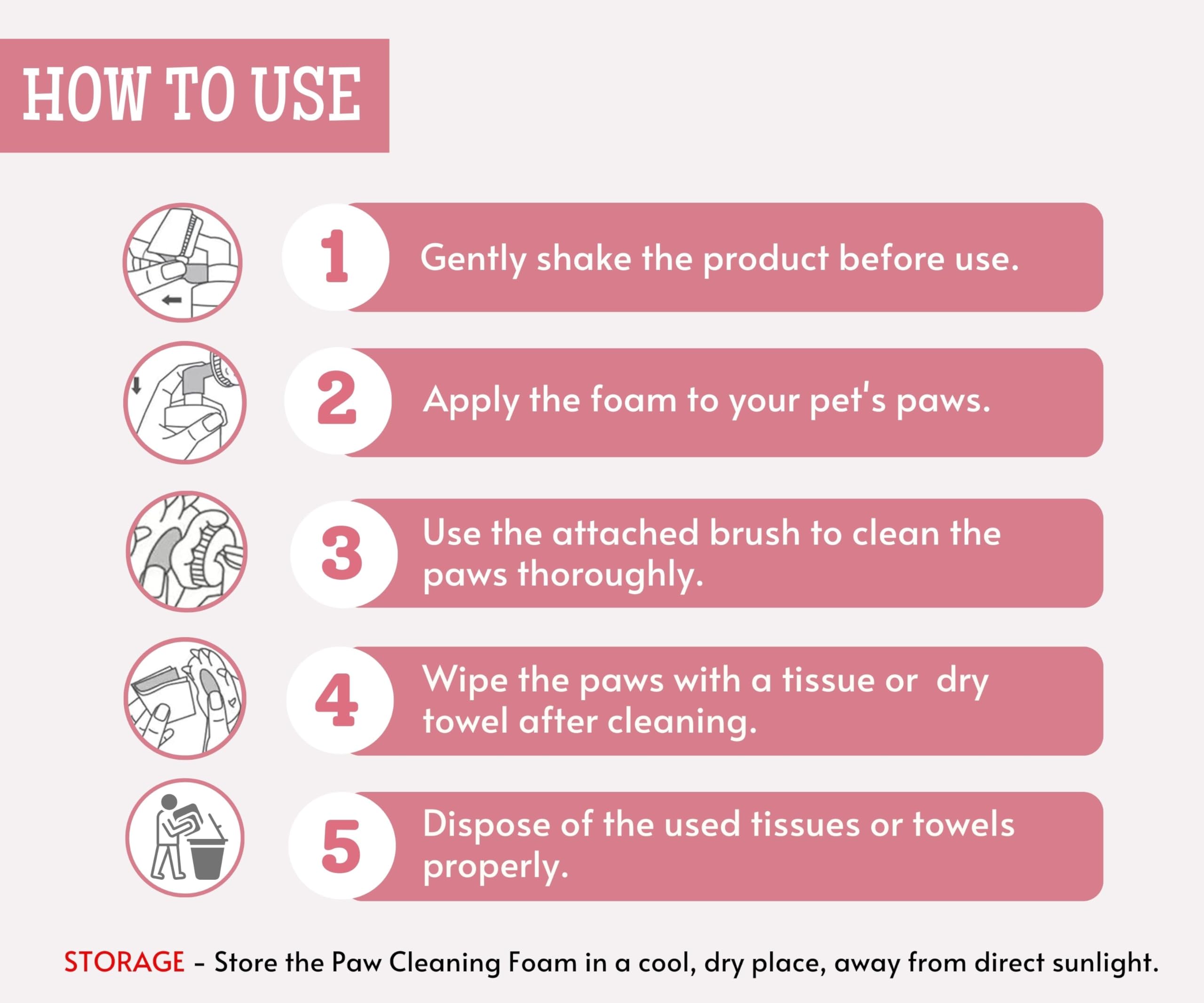 HOW TO USE

1 Gently shake the product before use.

2 Apply the foam to your pet's paws.

3 Use the attached brush to clean the paws thoroughly.

4 Wipe the paws with a tissue or  dry towel after cleaning.

5 Dispose of the used tissues or towels properly.

STORAGE - Store the Paw Cleaning Foam in a cool, dry place, away from direct sunlight.