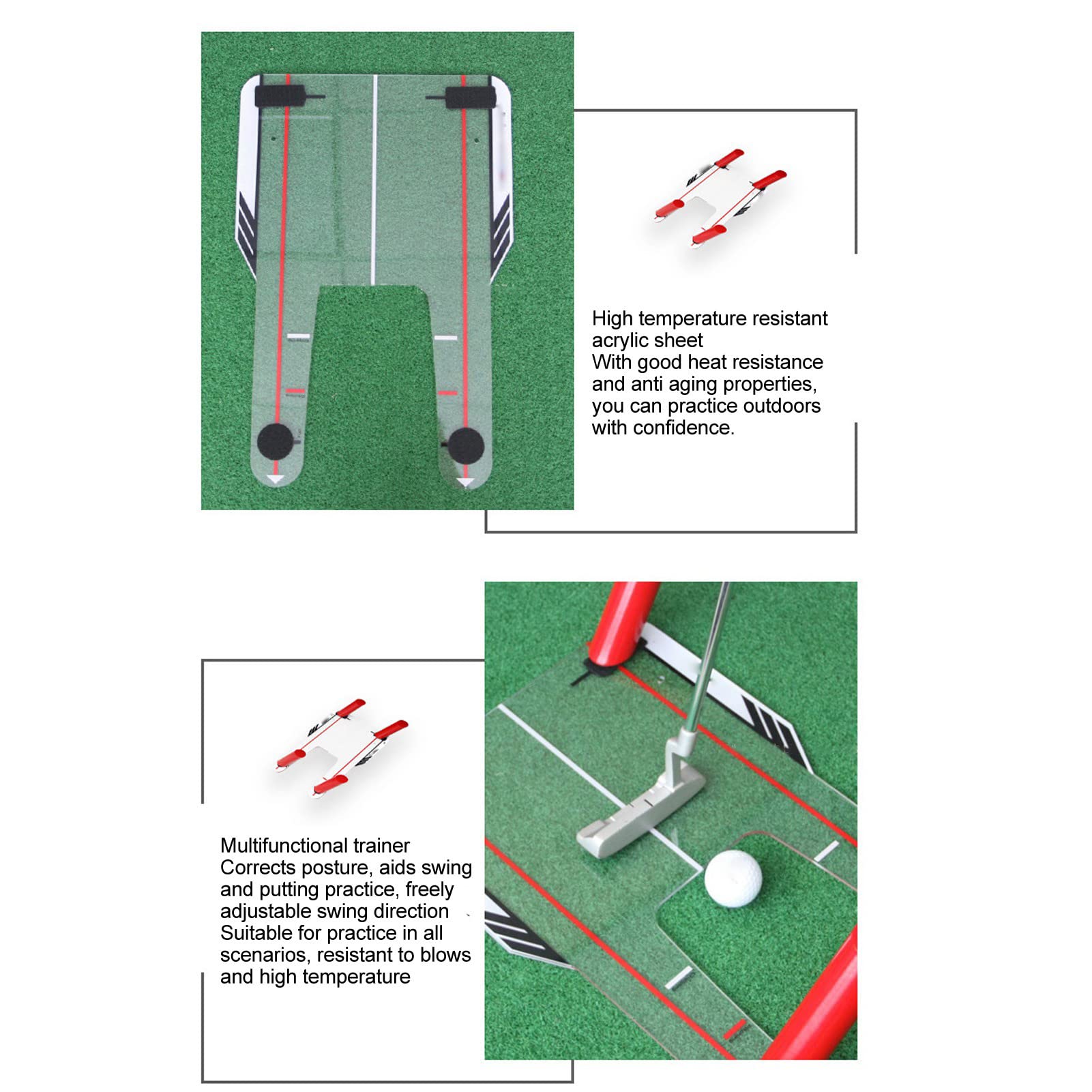 High temperature resistant acrylic sheet
With good heat resistance and anti aging properties, you can practice outdoors with confidence.

Multifunctional trainer
Corrects posture, aids swing and putting practice, freely adjustable swing direction
Suitable for practice in all scenarios, resistant to blows and high temperature