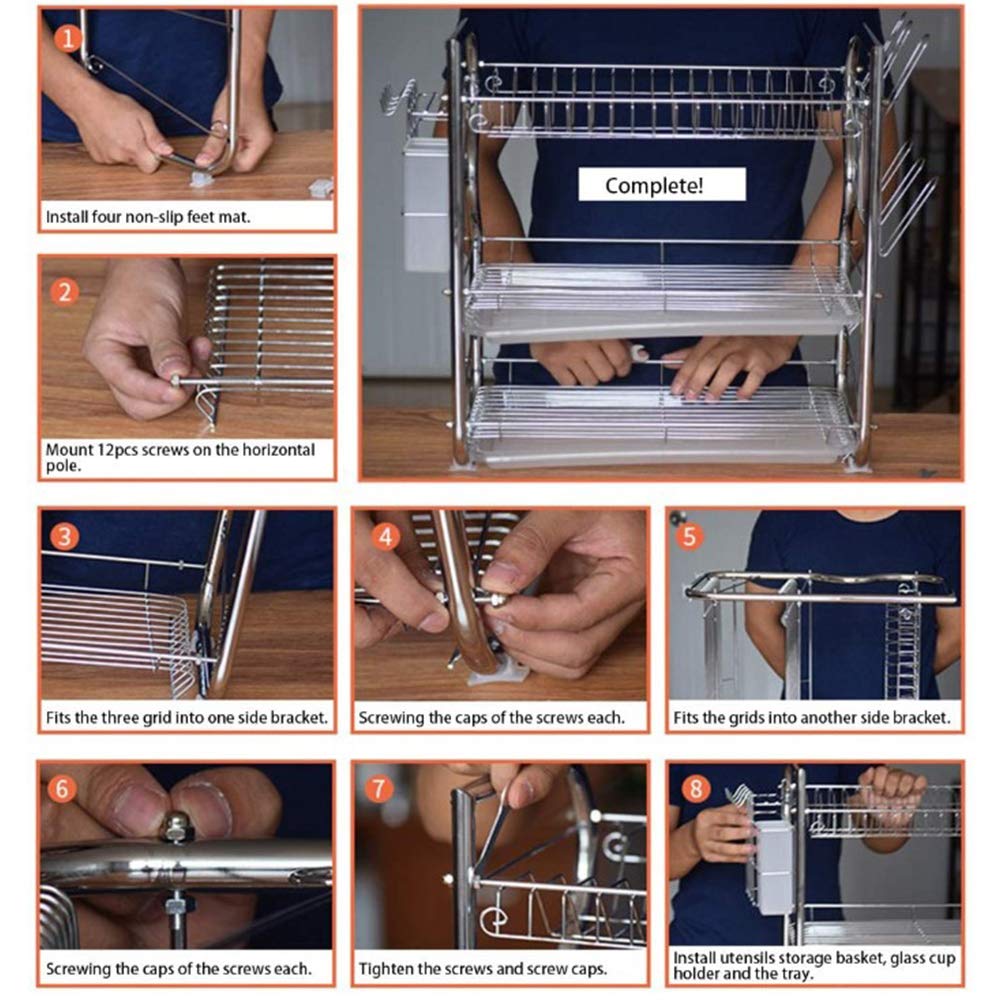 1
Install four non-slip feet mat.

Complete!

2
Mount 12pcs screws on the horizontal pole.

3
Fits the three grid into one side bracket.

4
Screwing the caps of the screws each.

5
Fits the grids into another side bracket.

6
Screwing the caps of the screws each.

7
Tighten the screws and screw caps.

8
Install utensils storage basket, glass cup holder and the tray.