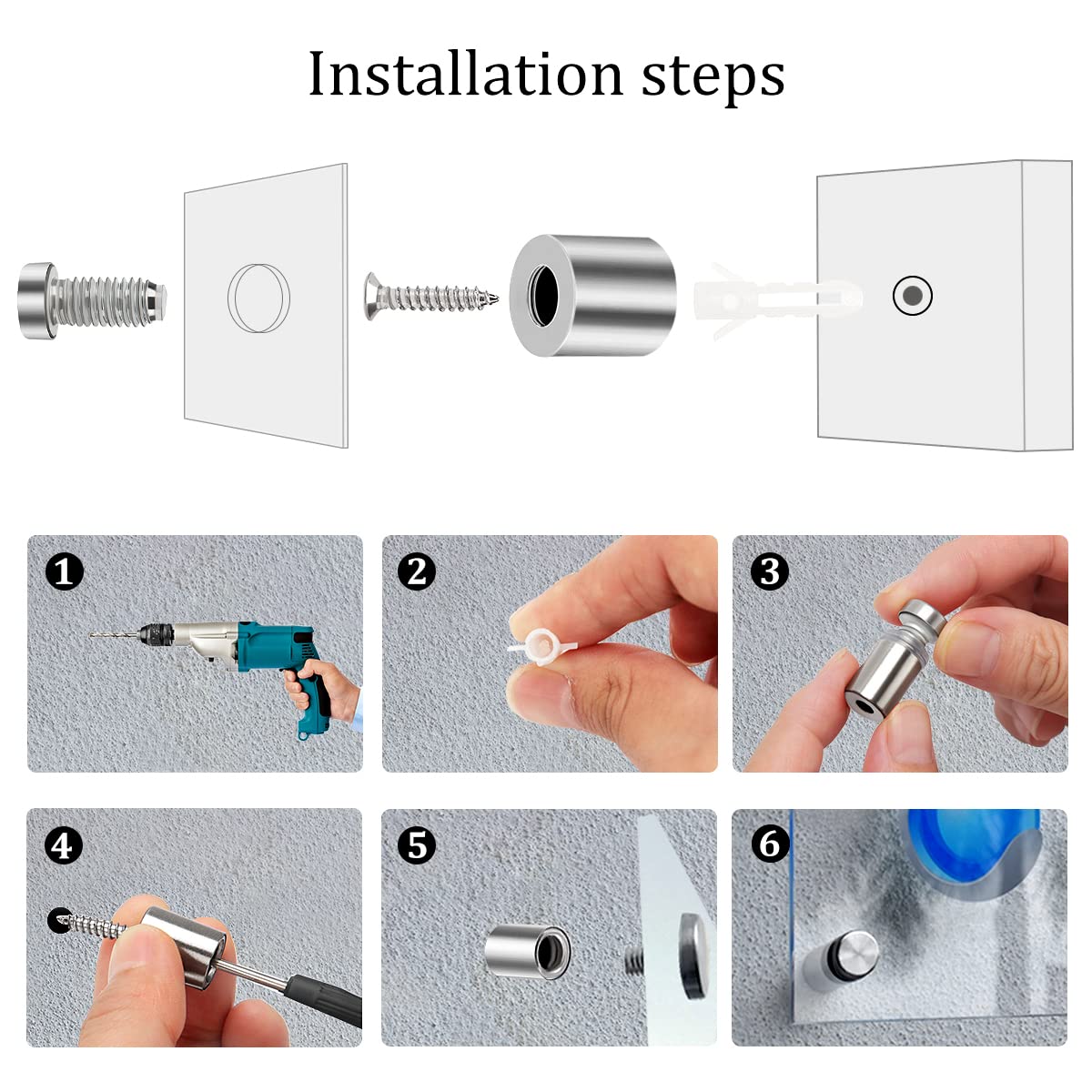 Installation steps

1

2

3

4

5

6