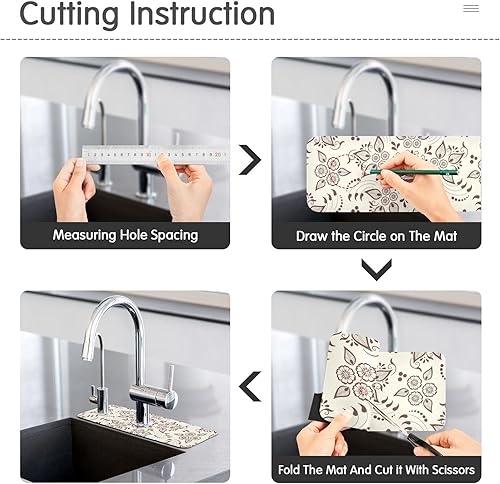 Cutting Instruction

Measuring Hole Spacing

Draw the Circle on The Mat

Fold The Mat And Cut it With Scissors