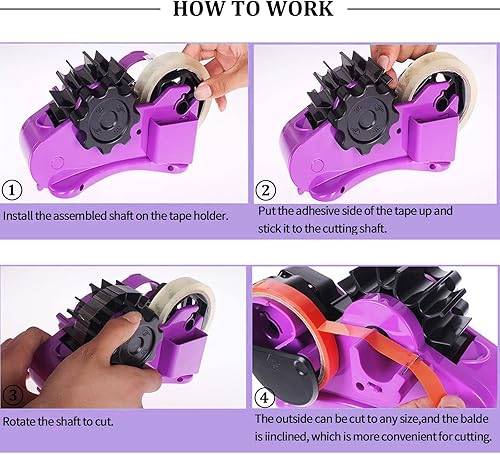 HOW TO WORK

1

Install the assembled shaft on the tape holder.

2

Put the adhesive side of the tape up and stick it to the cutting shaft.

3

Rotate the shaft to cut.

4

The outside can be cut to any size,and the balde is iinclined, which is more convenient for cutting.