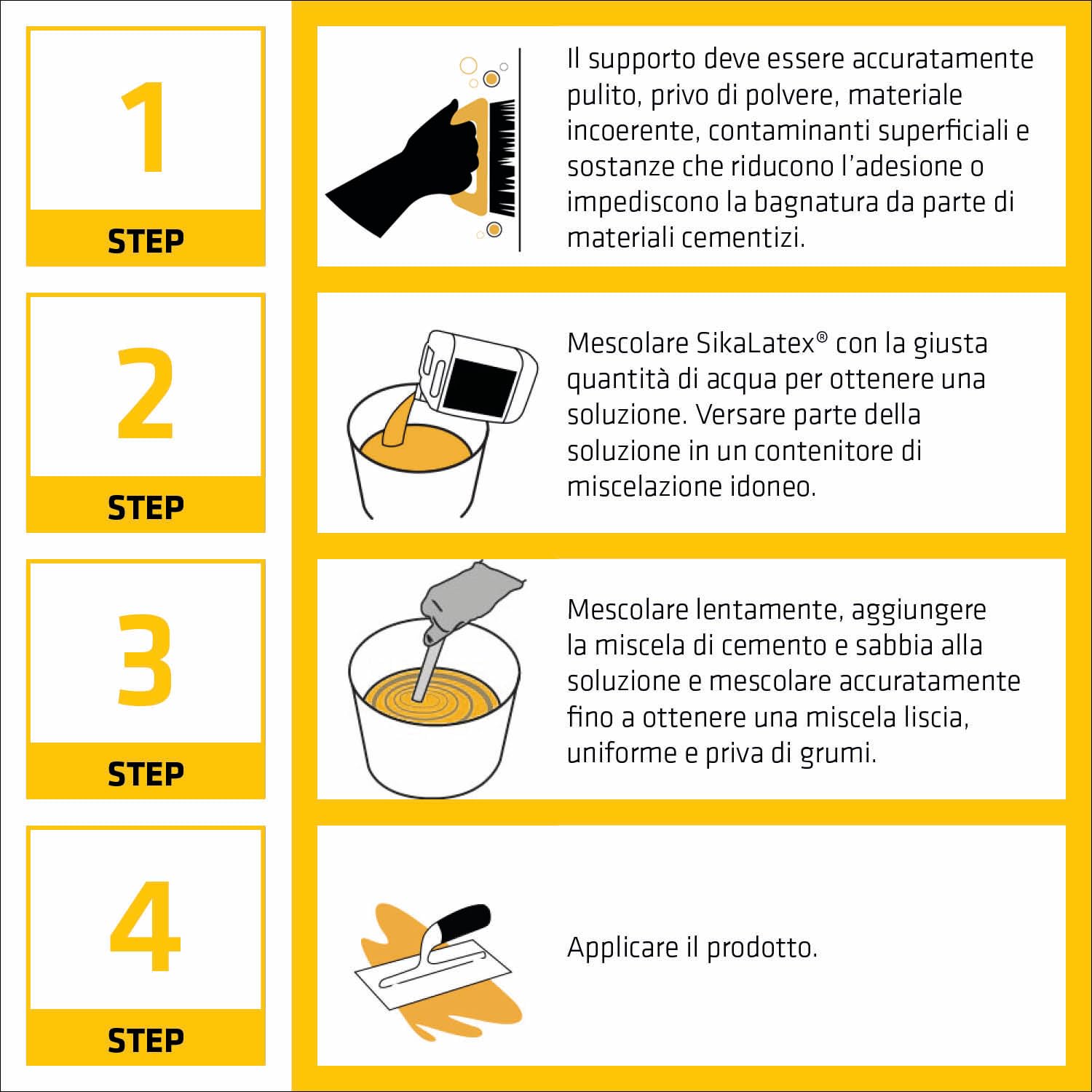 1
STEP

Il supporto deve essere accuratamente pulito, privo di polvere, materiale incoerente, contaminanti superficiali e sostanze che riducono l'adesione o impediscono la bagnatura da parte di materiali cementizi.

2
STEP

Mescolare SikaLatex® con la giusta quantità di acqua per ottenere una soluzione. Versare parte della soluzione in un contenitore di miscelazione idoneo.

3
STEP

Mescolare lentamente, aggiungere la miscela di cemento e sabbia alla soluzione e mescolare accuratamente fino a ottenere una miscela liscia, uniforme e priva di grumi.

4
STEP

Applicare il prodotto.