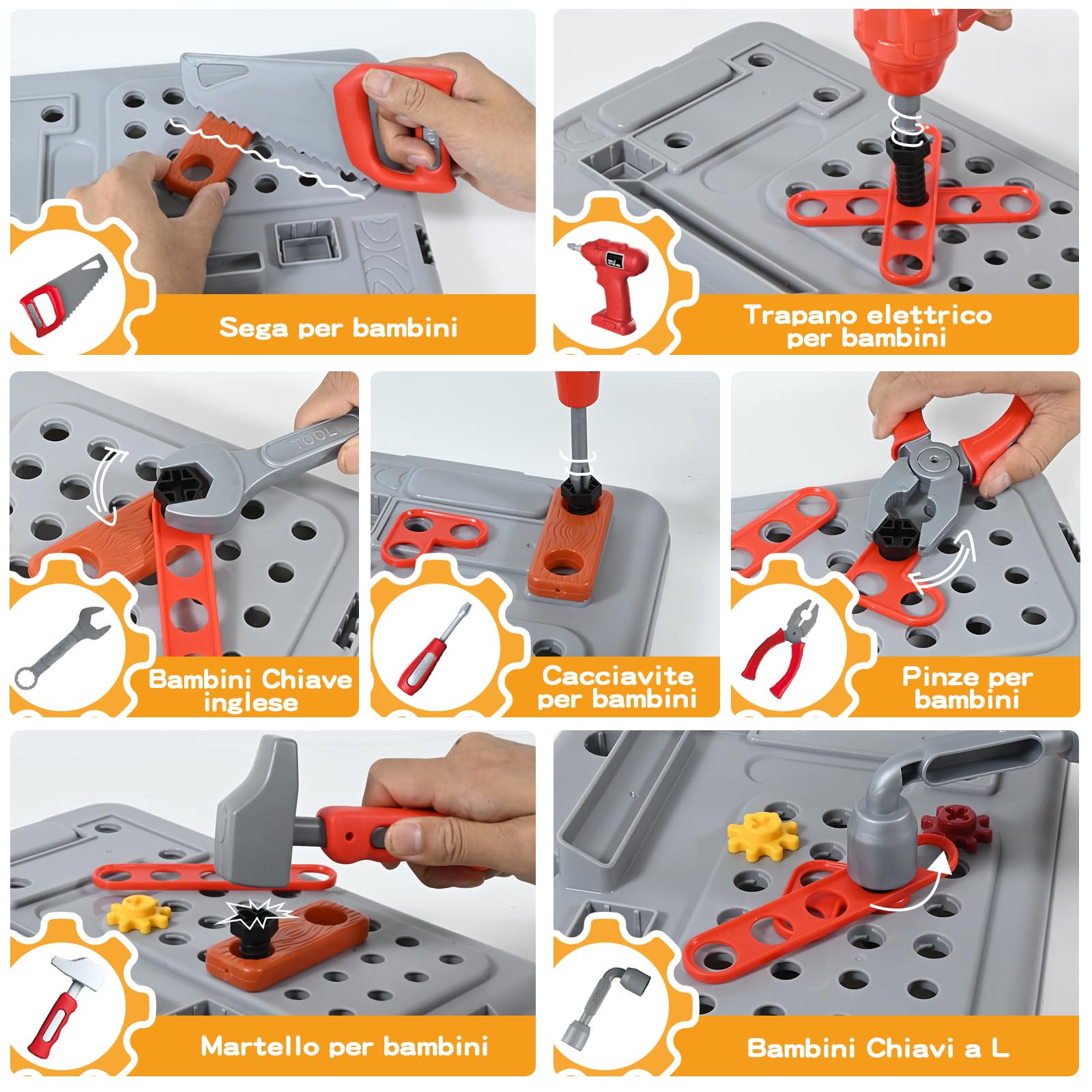 Sega per bambini

Trapano elettrico per bambini

TOOL

Bambini Chiave inglese

Cacciavite per bambini

Pinze per bambini

Martello per bambini

Bambini Chiavi a L