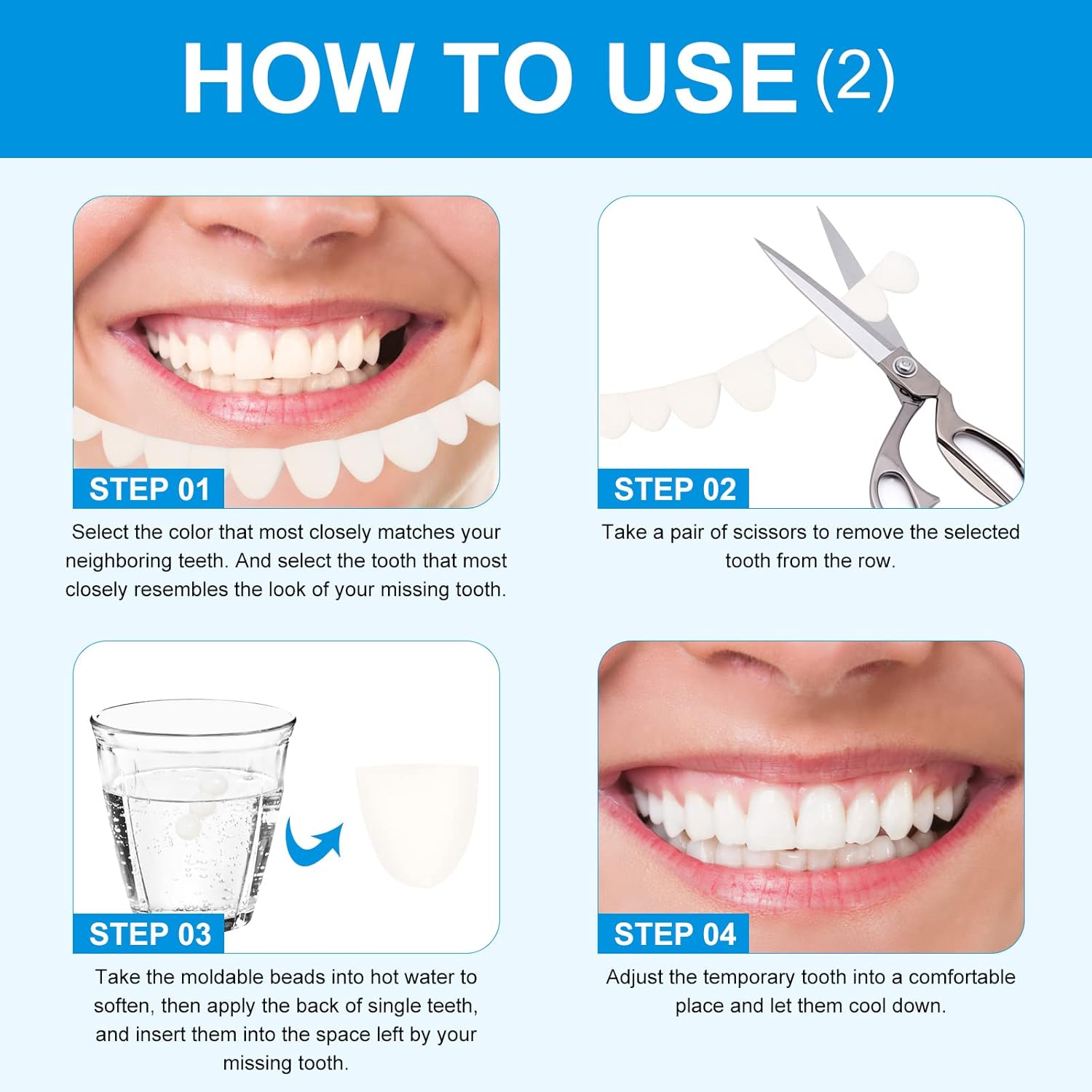 HOW TO USE (2)

STEP 01

Select the color that most closely matches your neighboring teeth. And select the tooth that most closely resembles the look of your missing tooth.

STEP 02

Take a pair of scissors to remove the selected tooth from the row.

STEP 03

Take the moldable beads into hot water to soften, then apply the back of single teeth, and insert them into the space left by your missing tooth.

STEP 04

Adjust the temporary tooth into a comfortable place and let them cool down.