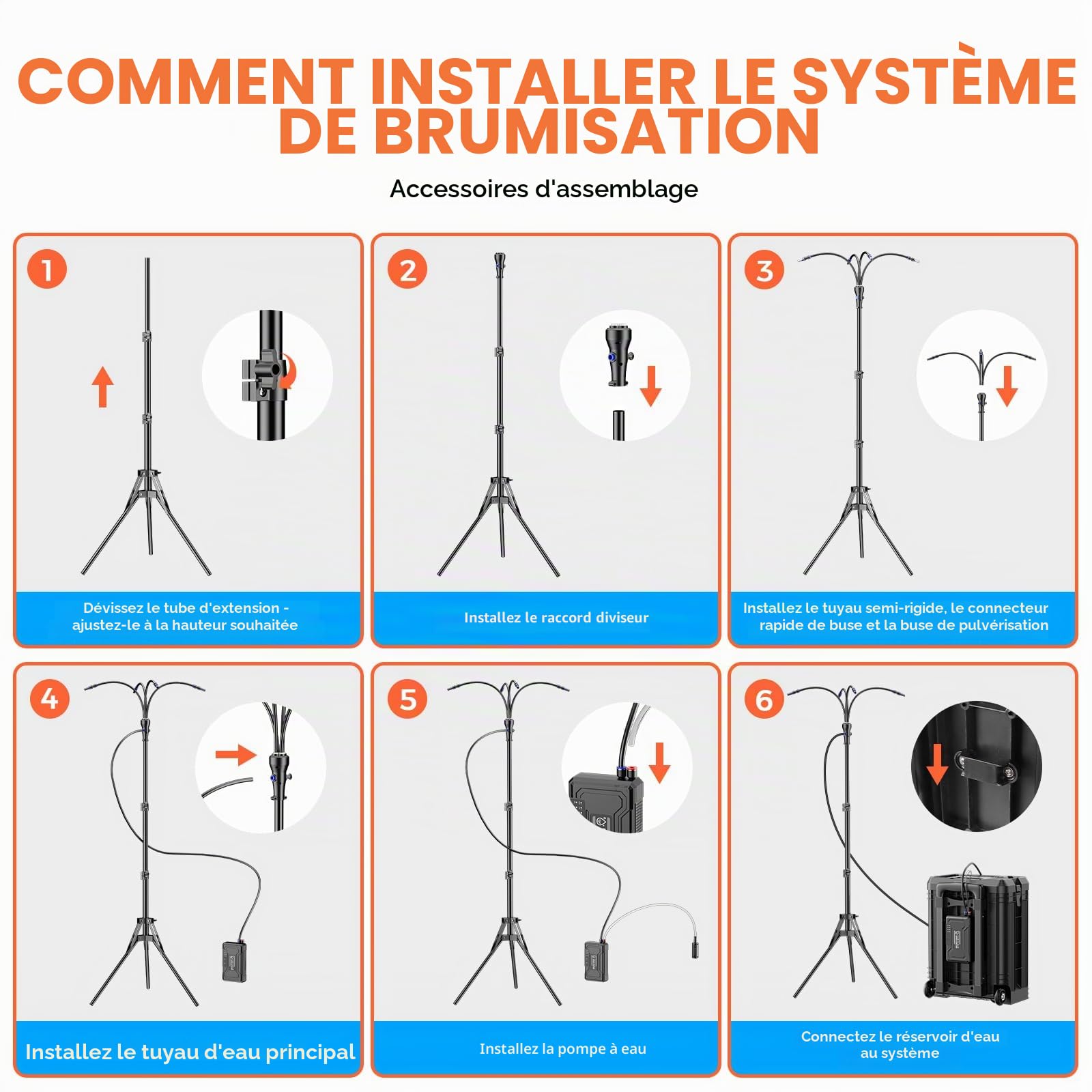 COMMENT INSTALLER LE SYSTÈME DE BRUMISATION

Accessoires d'assemblage

1

Dévissez le tube d'extension - ajustez-le à la hauteur souhaitée

2

Installez le raccord diviseur

3

Installez le tuyau semi-rigide, le connecteur rapide de buse et la buse de pulvérisation

4

Installez le tuyau d'eau principal

5

Installez la pompe à eau

6

Connectez le réservoir d'eau au système