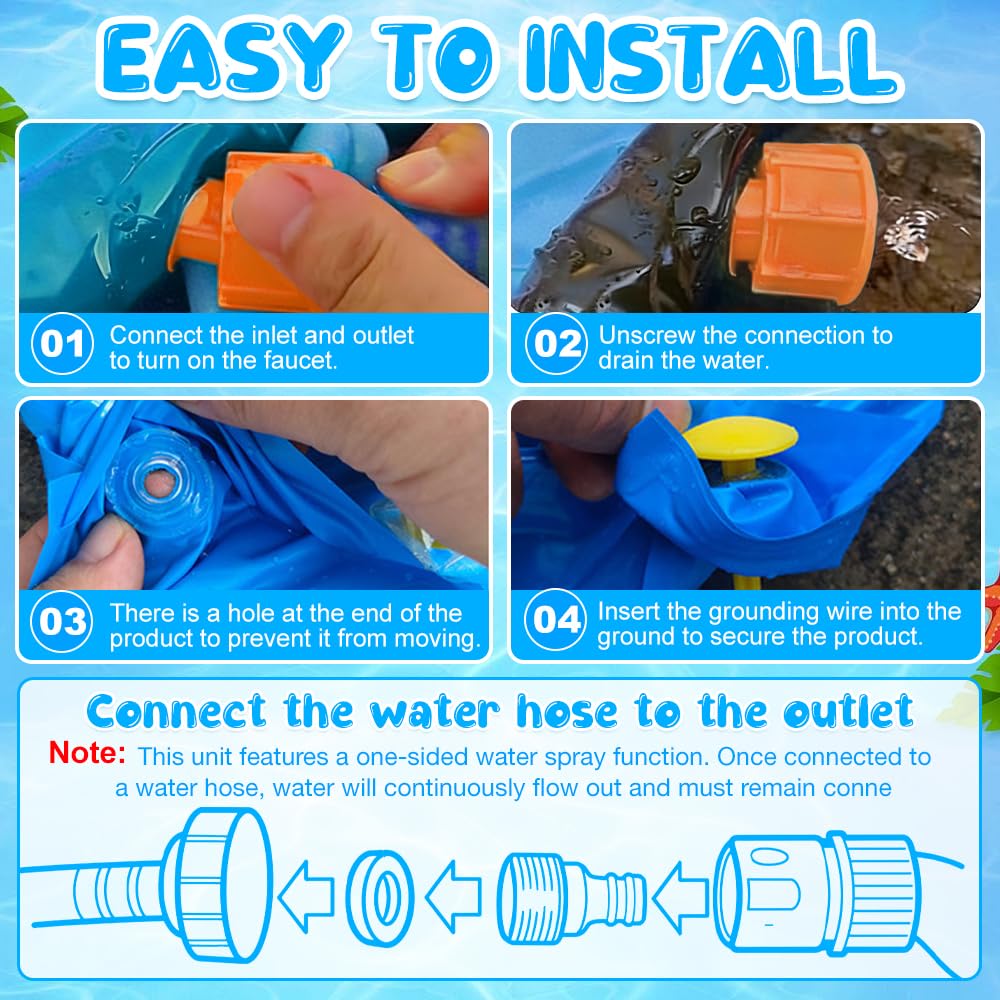 EASY TO INSTALL

01 Connect the inlet and outlet to turn on the faucet.

02 Unscrew the connection to drain the water.

03 There is a hole at the end of the product to prevent it from moving.

04 Insert the grounding wire into the ground to secure the product.

Connect the water hose to the outlet

Note: This unit features a one-sided water spray function. Once connected to a water hose, water will continuously flow out and must remain conne