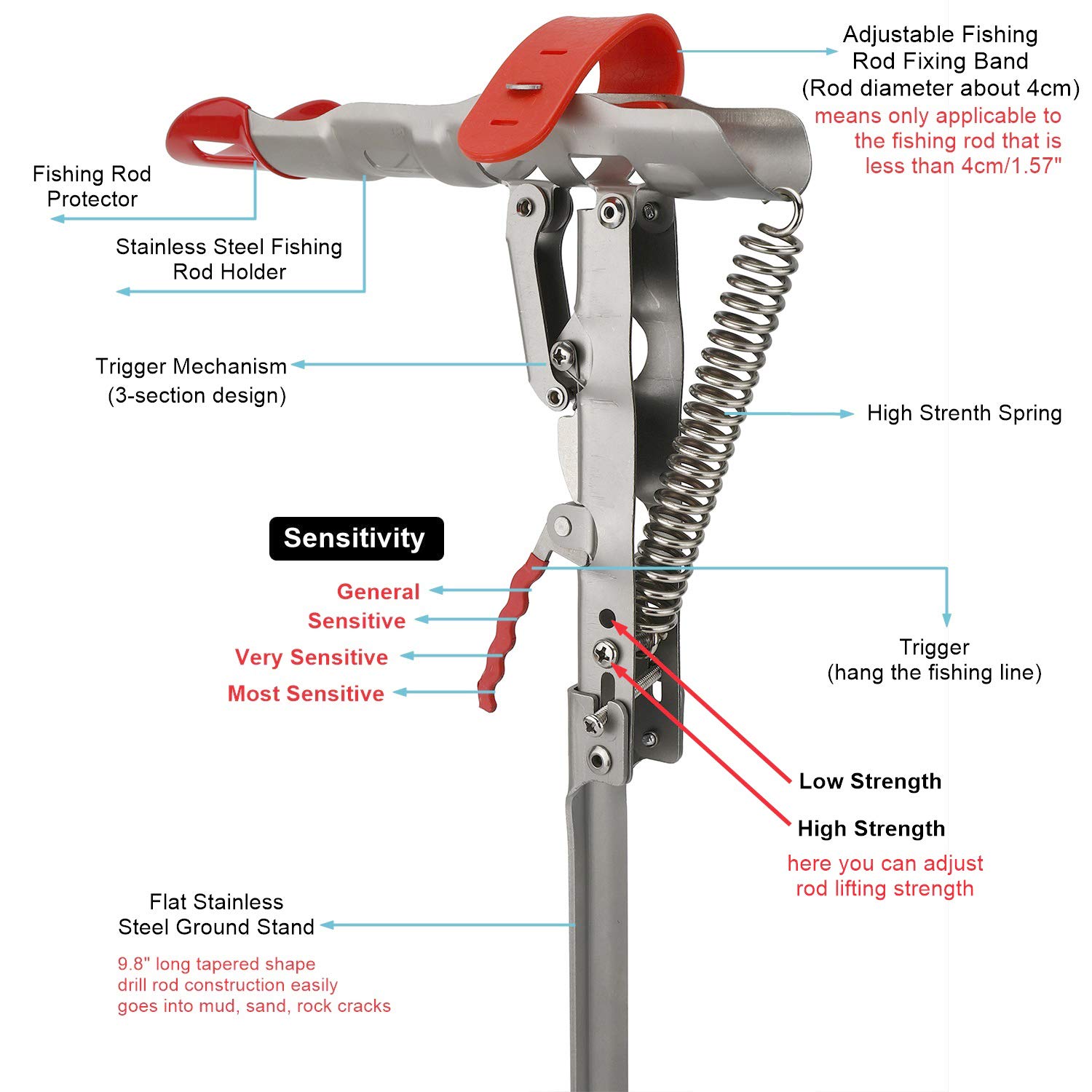 Adjustable Fishing Rod Fixing Band (Rod diameter about 4cm) means only applicable to the fishing rod that is less than 4cm/1.57"

Fishing Rod Protector

Stainless Steel Fishing Rod Holder

Trigger Mechanism (3-section design)

High Strenth Spring

Sensitivity

General

Sensitive

Very Sensitive

Most Sensitive

Trigger (hang the fishing line)

Low Strength

High Strength

here you can adjust rod lifting strength

Flat Stainless Steel Ground Stand

9.8" long tapered shape drill rod construction easily goes into mud, sand, rock cracks