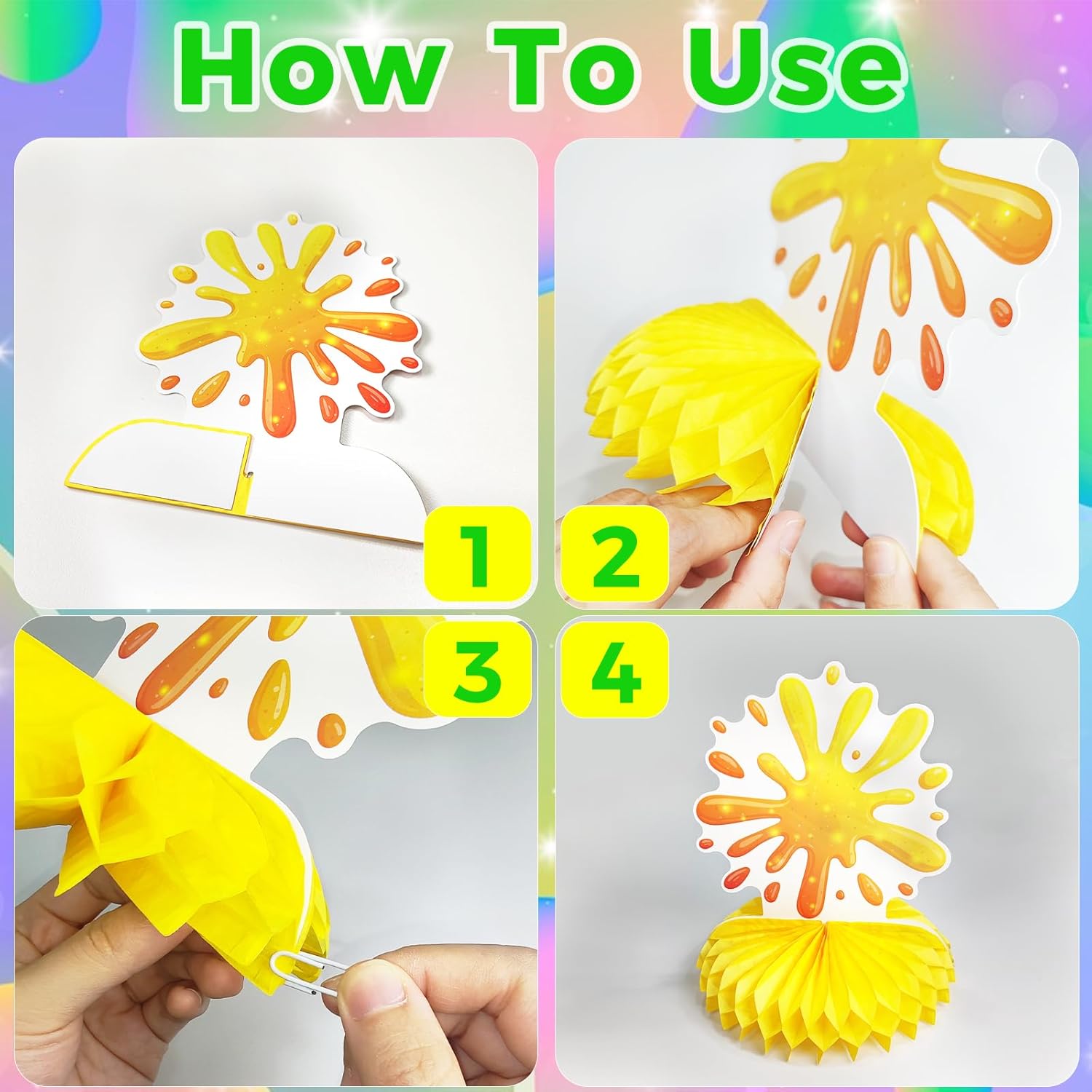 How To Use

1

2

3

4