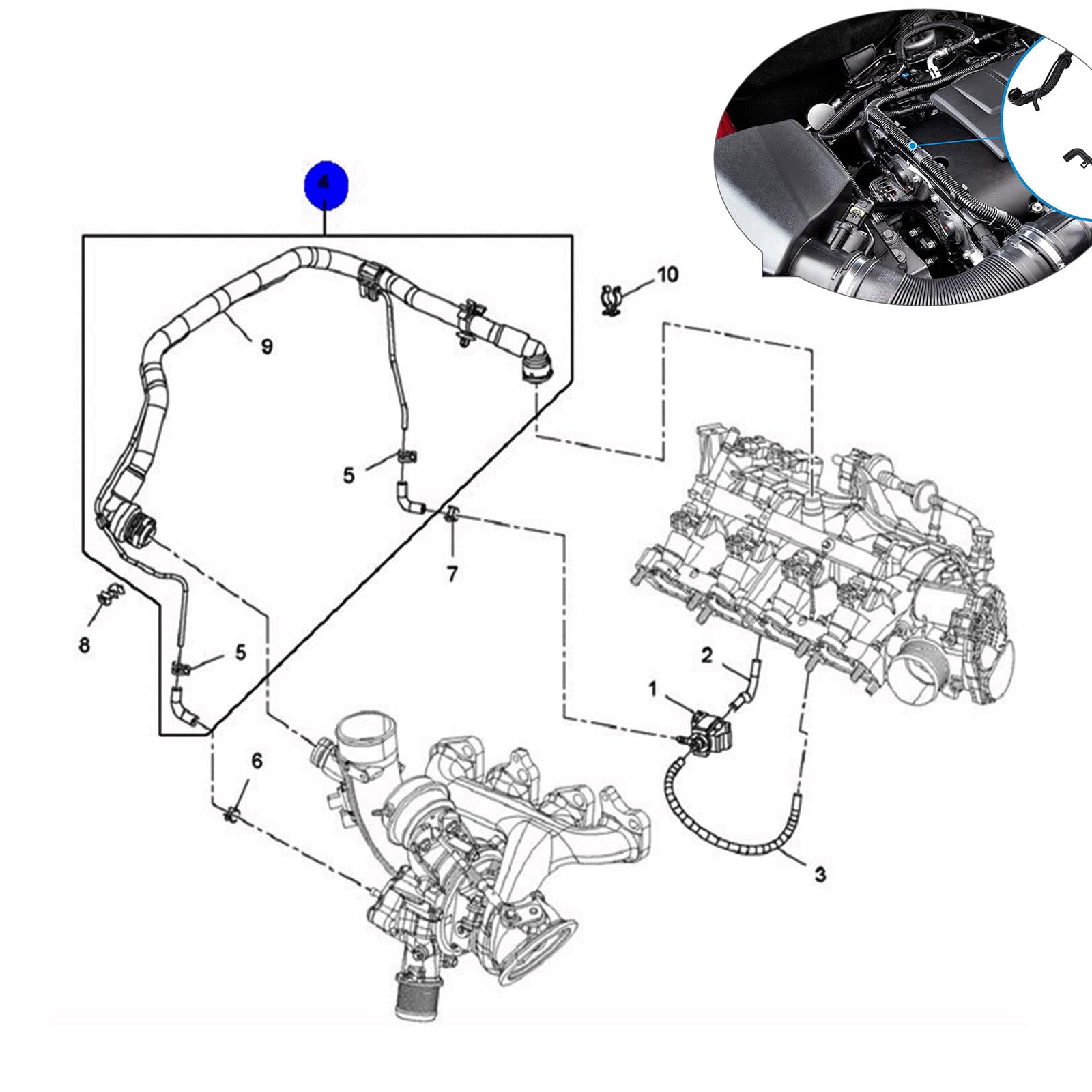 4

10

9

5

7

8

5

2

1

6

3